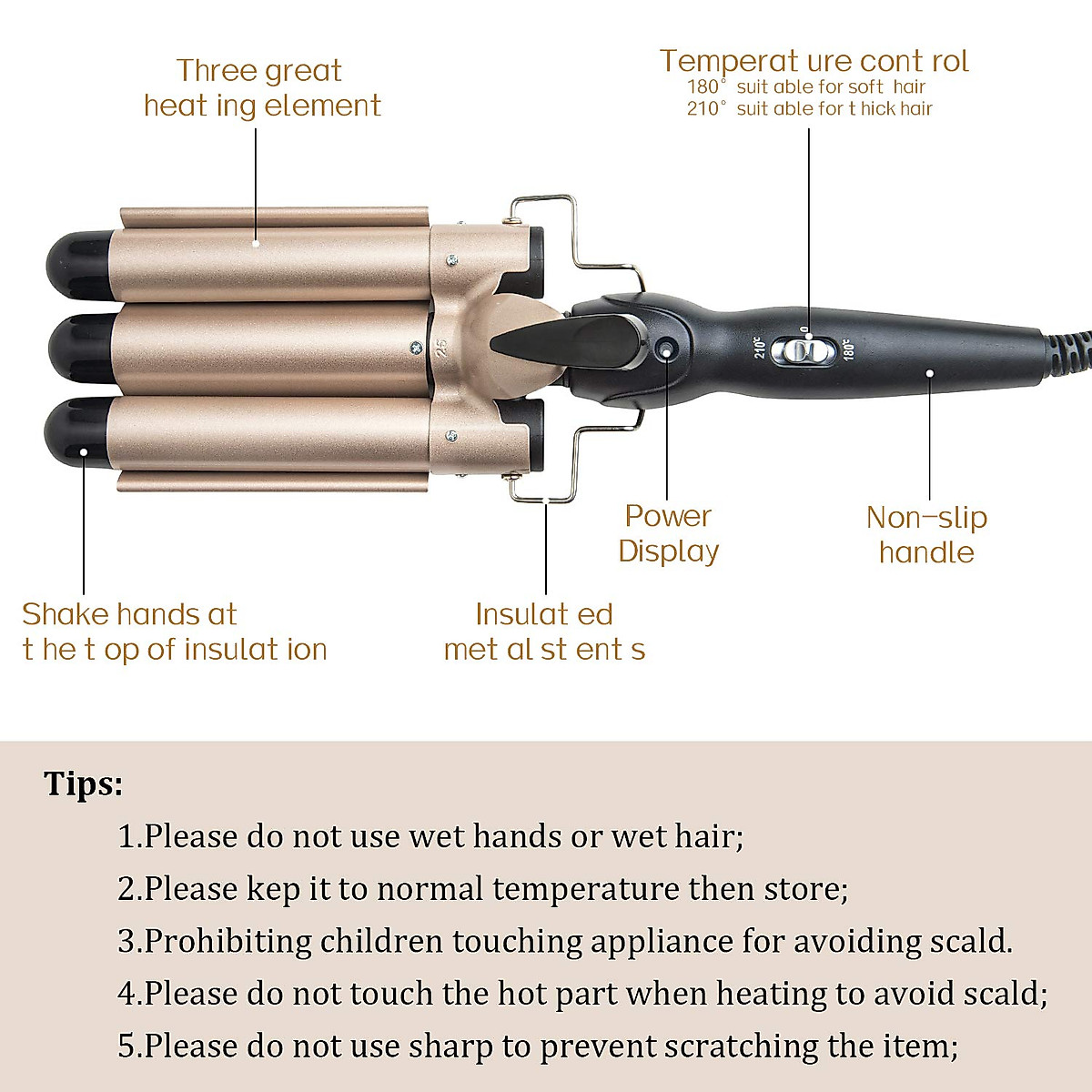 Three great heat ing element

Temperat ure cont rol
180° suit able for soft hair
210° suit able for t hick hair

25

210°C 0 180°C

Power Display

Non-slip handle

Shake hands at t he t op of insulat ion

Insulat ed met al st ent s

Tips:

1.Please do not use wet hands or wet hair;

2.Please kep it to normal temperature then store;

3.Prohibiting children touching appliance for avoiding scald.

4.Please do not touch the hot part when heating to avoid scald;

5.Please do not use sharp to prevent scratching the item;