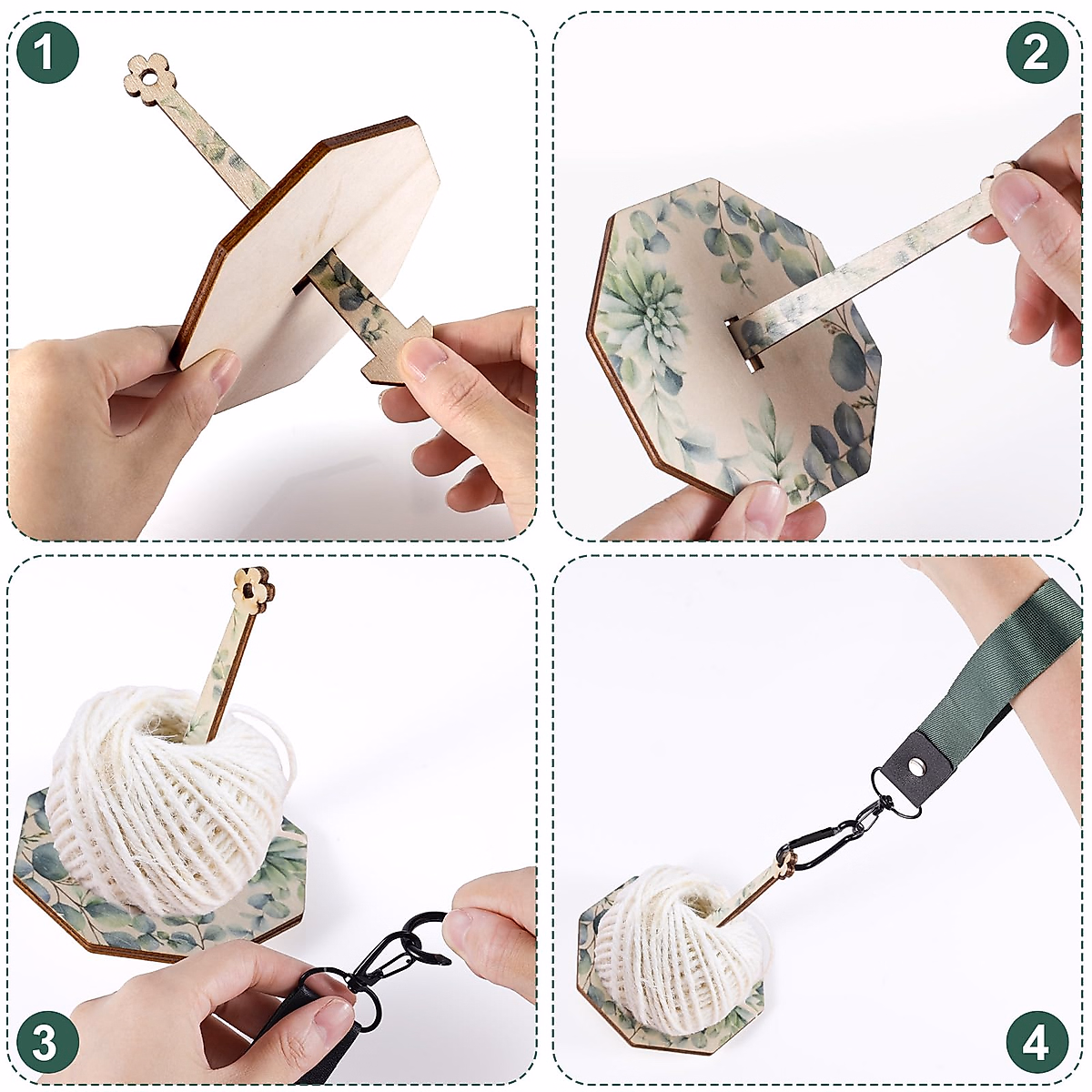 1

2

3

4