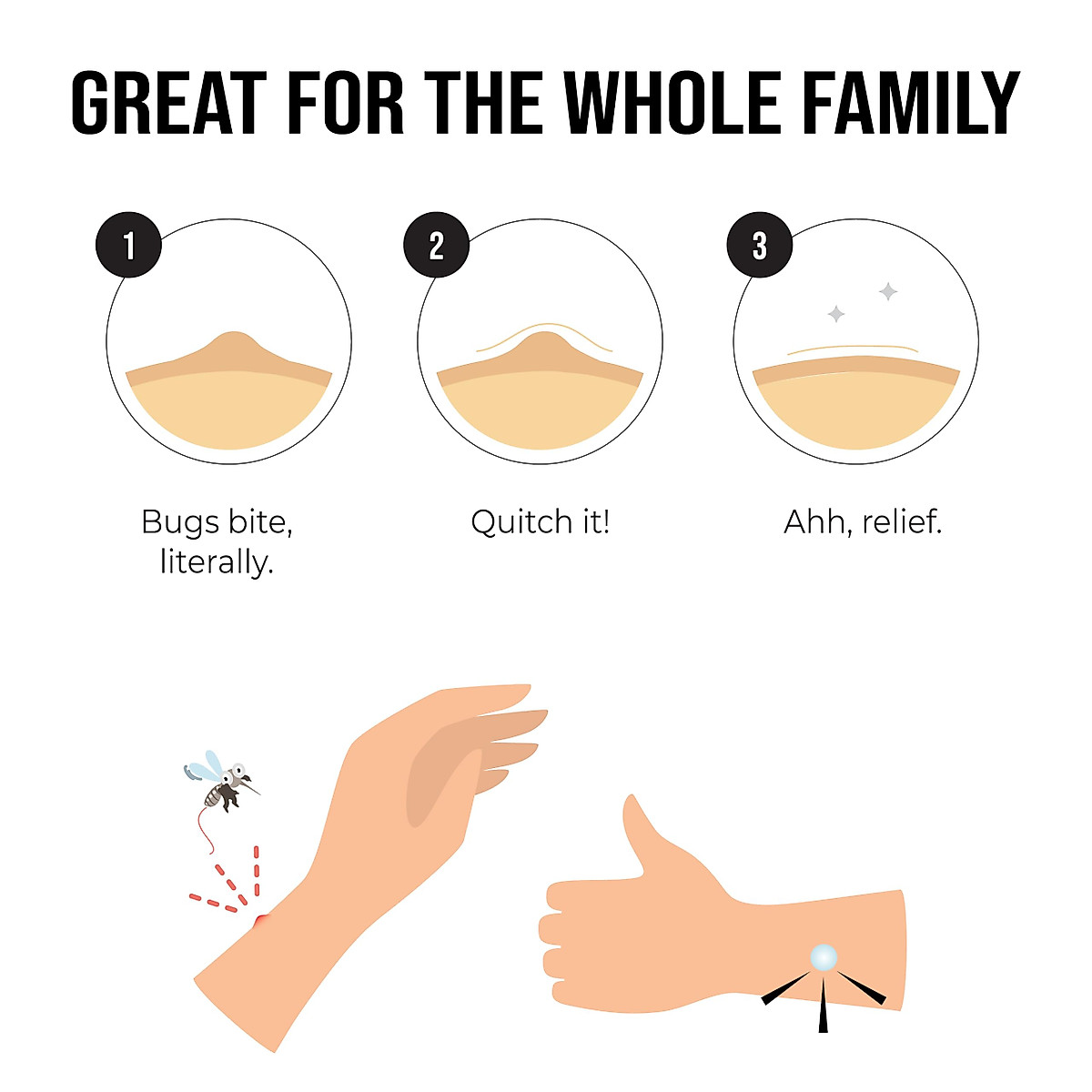 GREAT FOR THE WHOLE FAMILY

1

Bugs bite, literally.

2

Quitch it!

3

Ahh, relief.