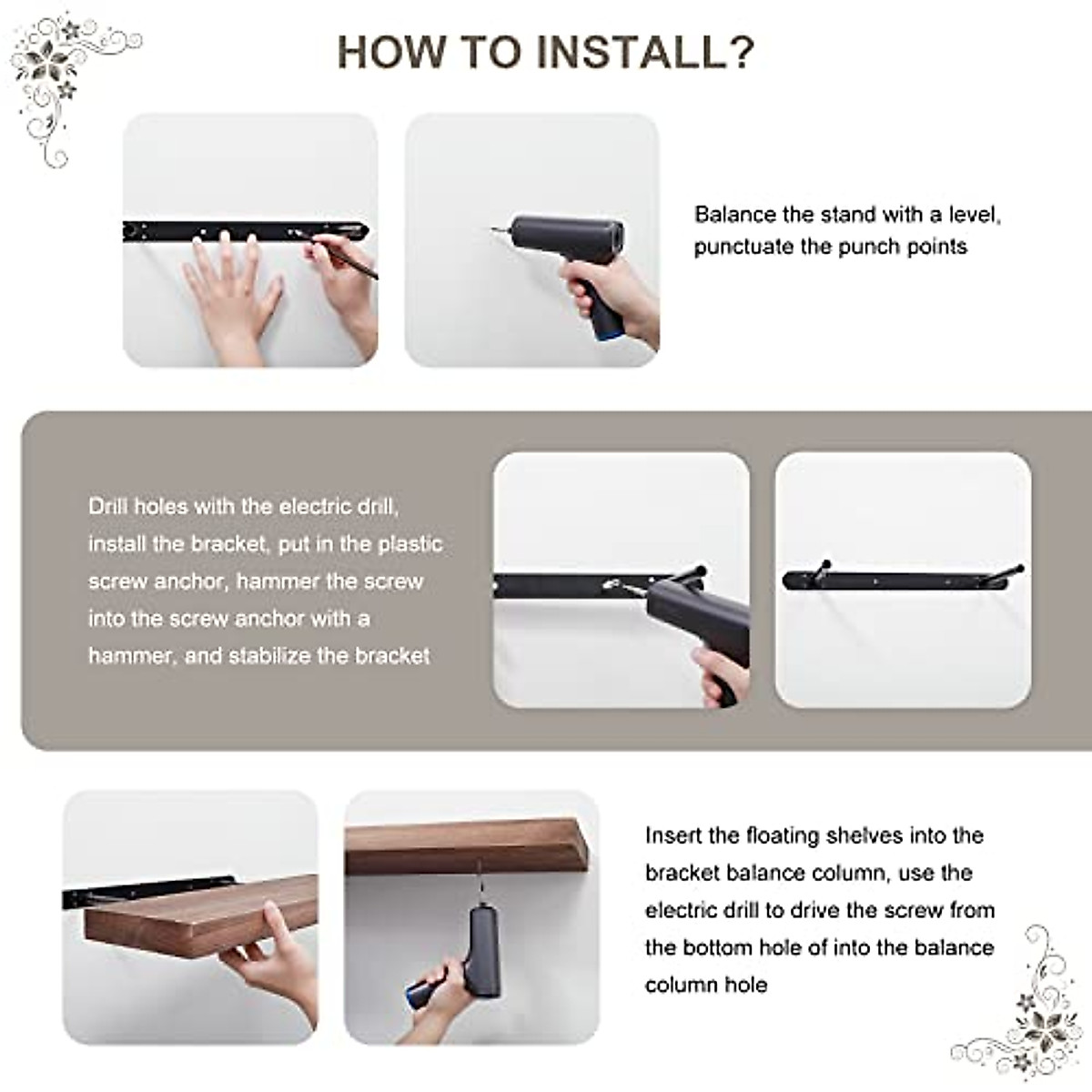 HOW TO INSTALL?

Balance the stand with a level, punctuate the punch points

Drill holes with the electric drill, install the bracket, put in the plastic screw anchor, hammer the screw into the screw anchor with a hammer, and stabilize the bracket

Insert the floating shelves into the bracket balance column, use the electric drill to drive the screw from the bottom hole of into the balance column hole