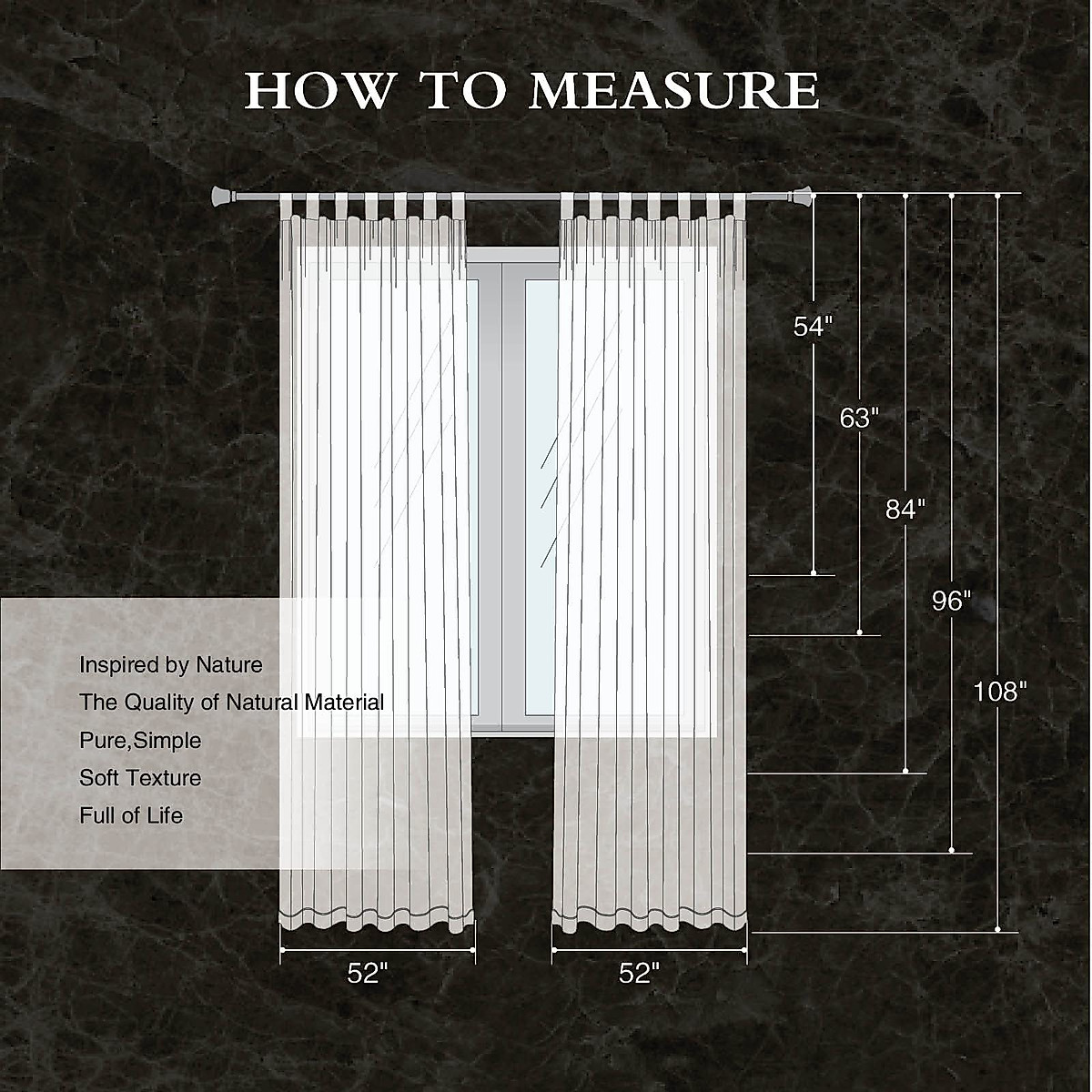 HOW TO MEASURE

54"

63"

84"

96"

108"

Inspired by Nature
The Quality of Natural Material
Pure,Simple
Soft Texture
Full of Life

52"

52"