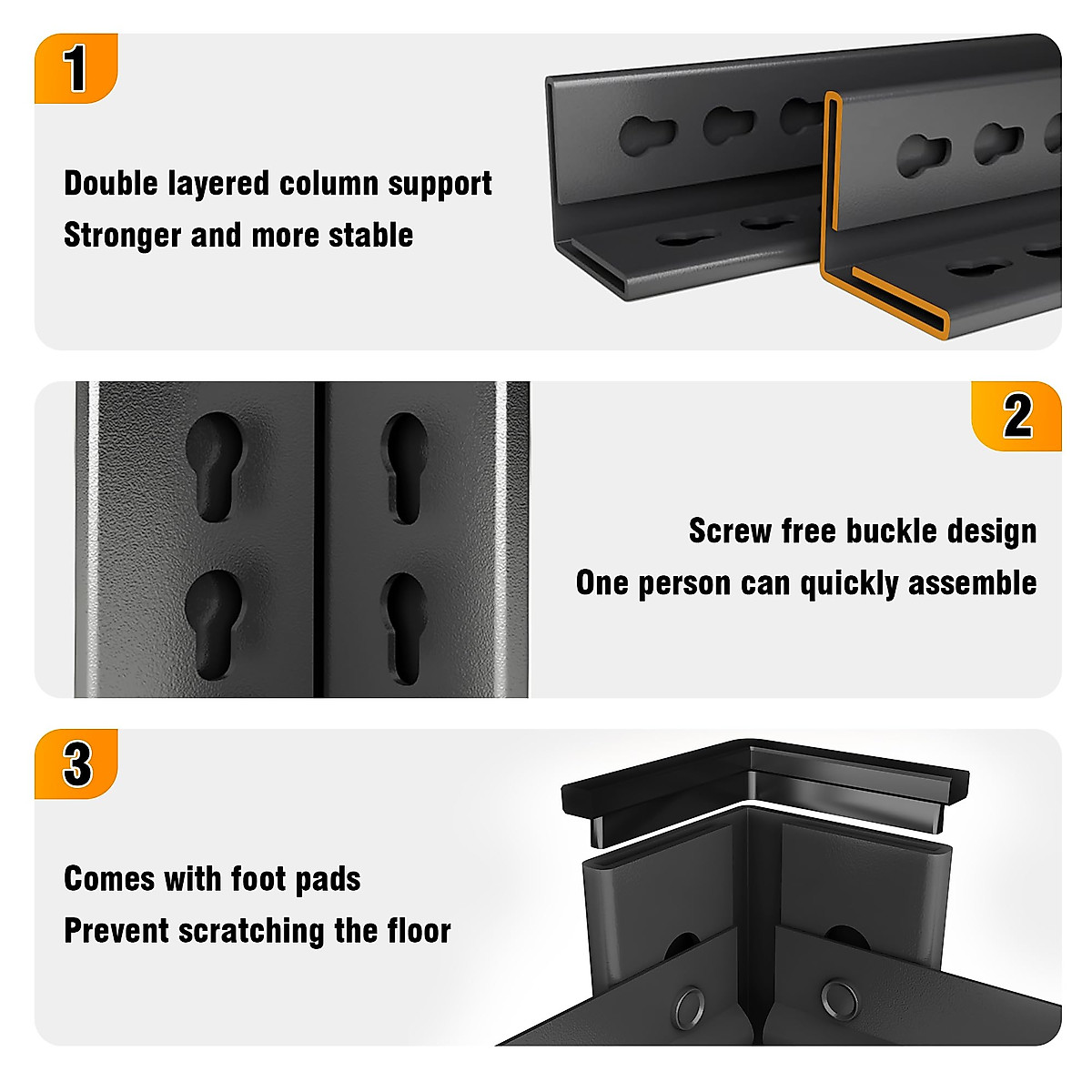 1

Double layered column support
Stronger and more stable

2

Screw free buckle design
One person can quickly assemble

3

Comes with foot pads
Prevent scratching the floor