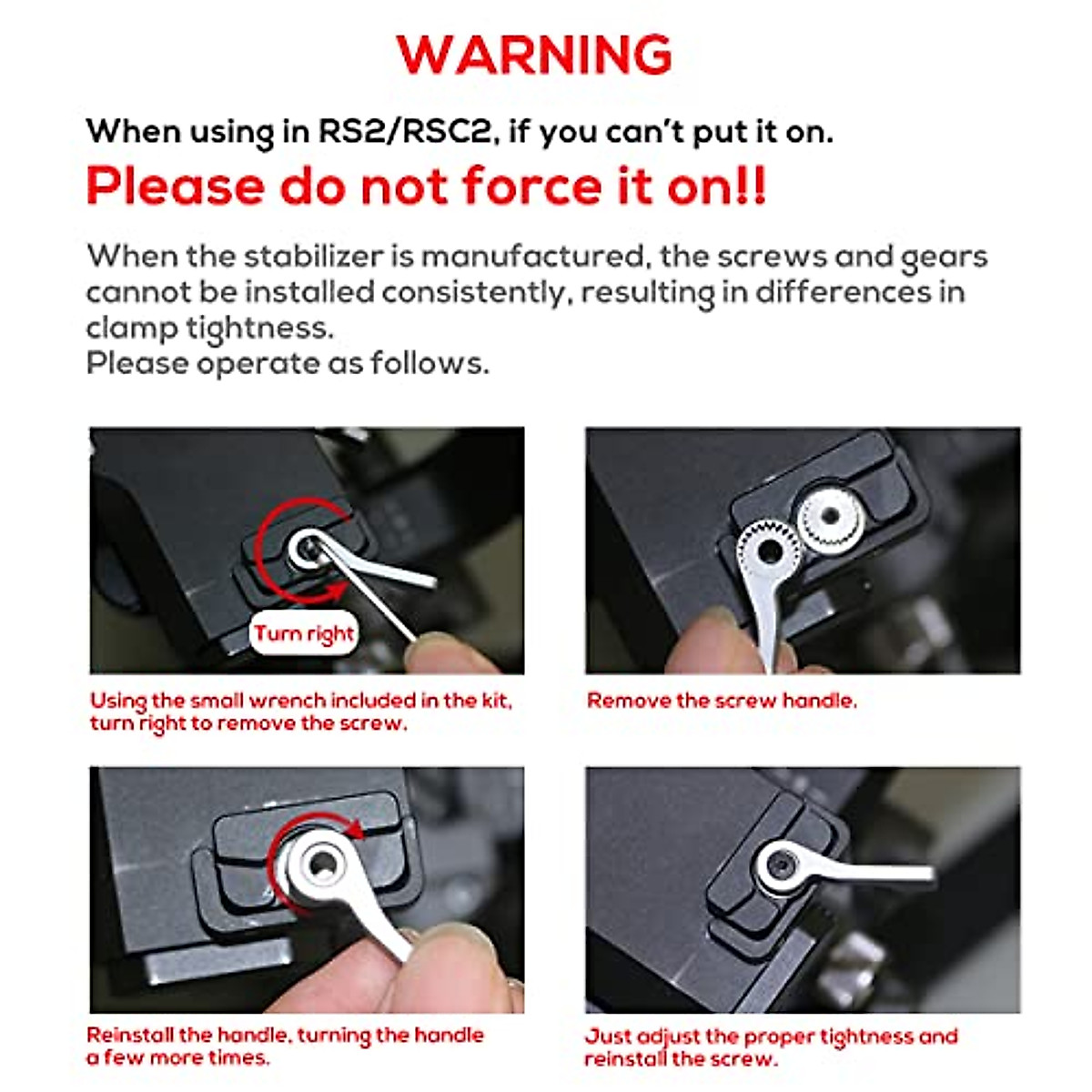 WARNING

When using in RS2/RSC2, if you can't put it on.

Please do not force it on!!

When the stabilizer is manufactured, the screws and gears cannot be installed consistently, resulting in differences in clamp tightness.
Please operate as follows.

Turn right

Using the small wrench included in the kit, turn right to remove the screw.

Remove the screw handle.

Reinstall the handle, turning the handle a few more times.

Just adjust the proper tightness and reinstall the screw.