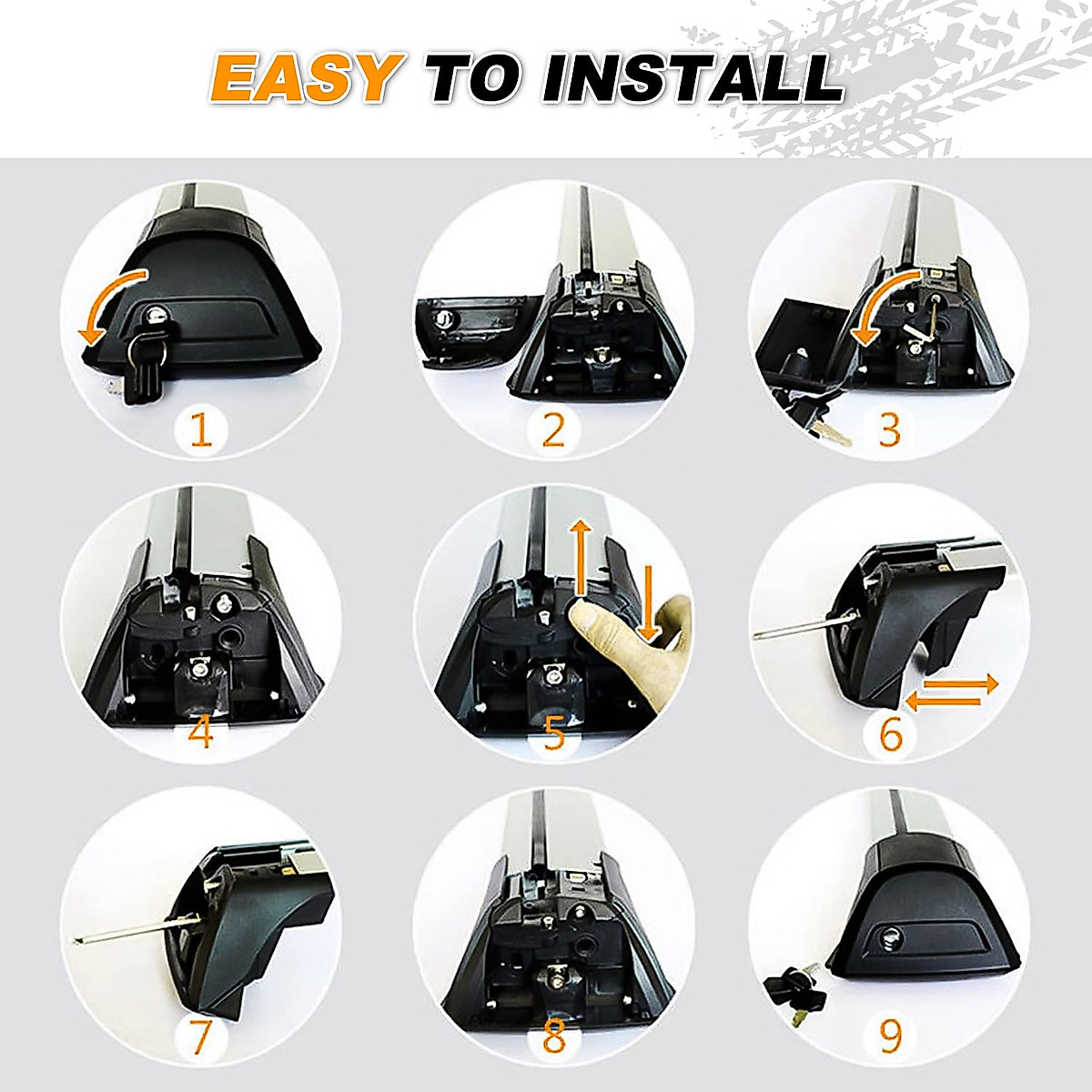 EASY TO INSTALL

1

2

3

4

5

6

7

8

9