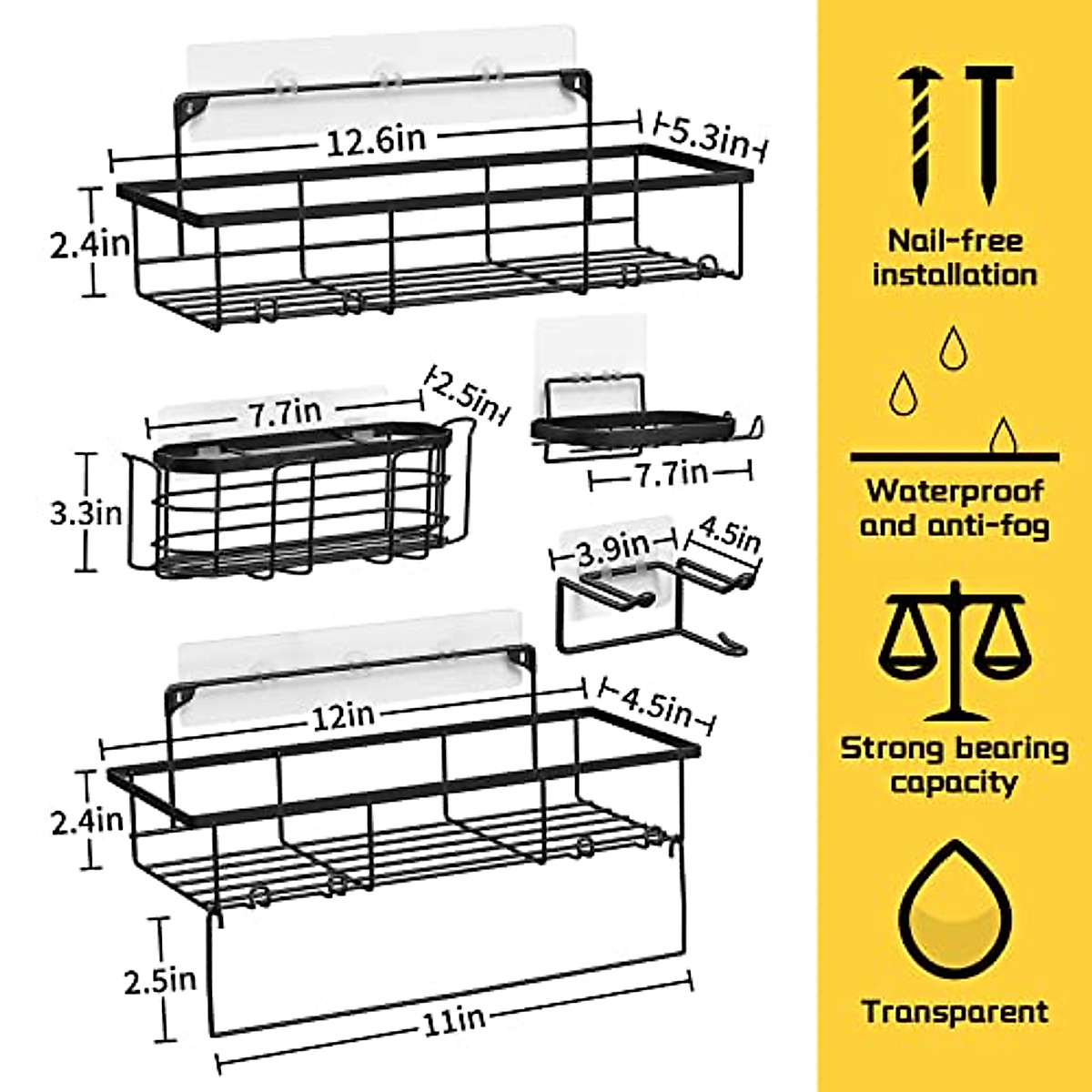 12.6in
5.3in
2.4in
7.7in
2.5in
3.3in
7.7in
3.9in
4.5in
12in
4.5in
2.4in
2.5in
11in

Nail-free installation

Waterproof and anti-fog

Strong bearing capacity

Transparent