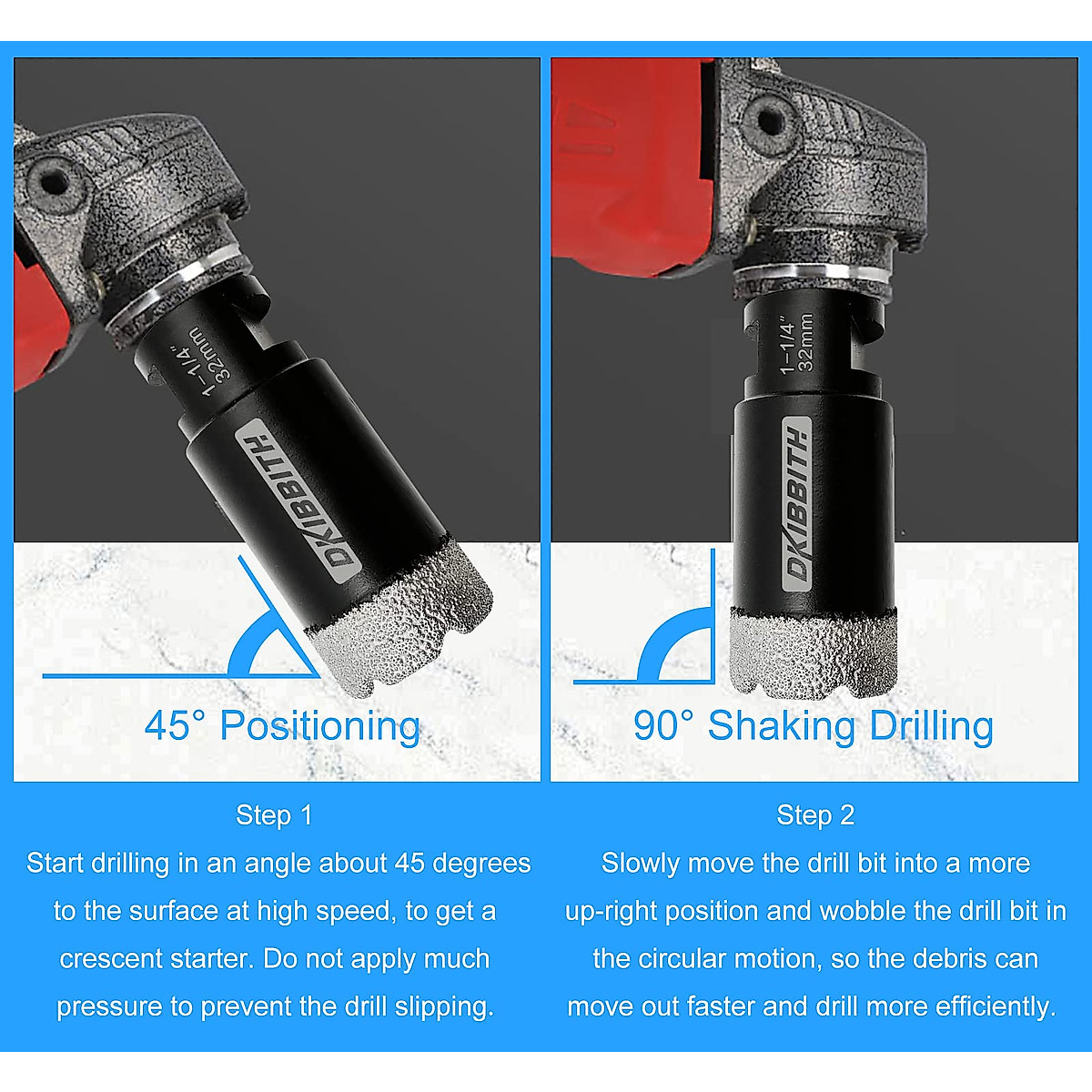 1-1/4"
32mm
DKIBBITH
45° Positioning

Step 1
Start drilling in an angle about 45 degrees to the surface at high speed, to get a crescent starter. Do not apply much pressure to prevent the drill slipping.

1-1/4"
32mm
DKIBBITH
90° Shaking Drilling

Step 2
Slowly move the drill bit into a more up-right position and wobble the drill bit in the circular motion, so the debris can move out faster and drill more efficiently.