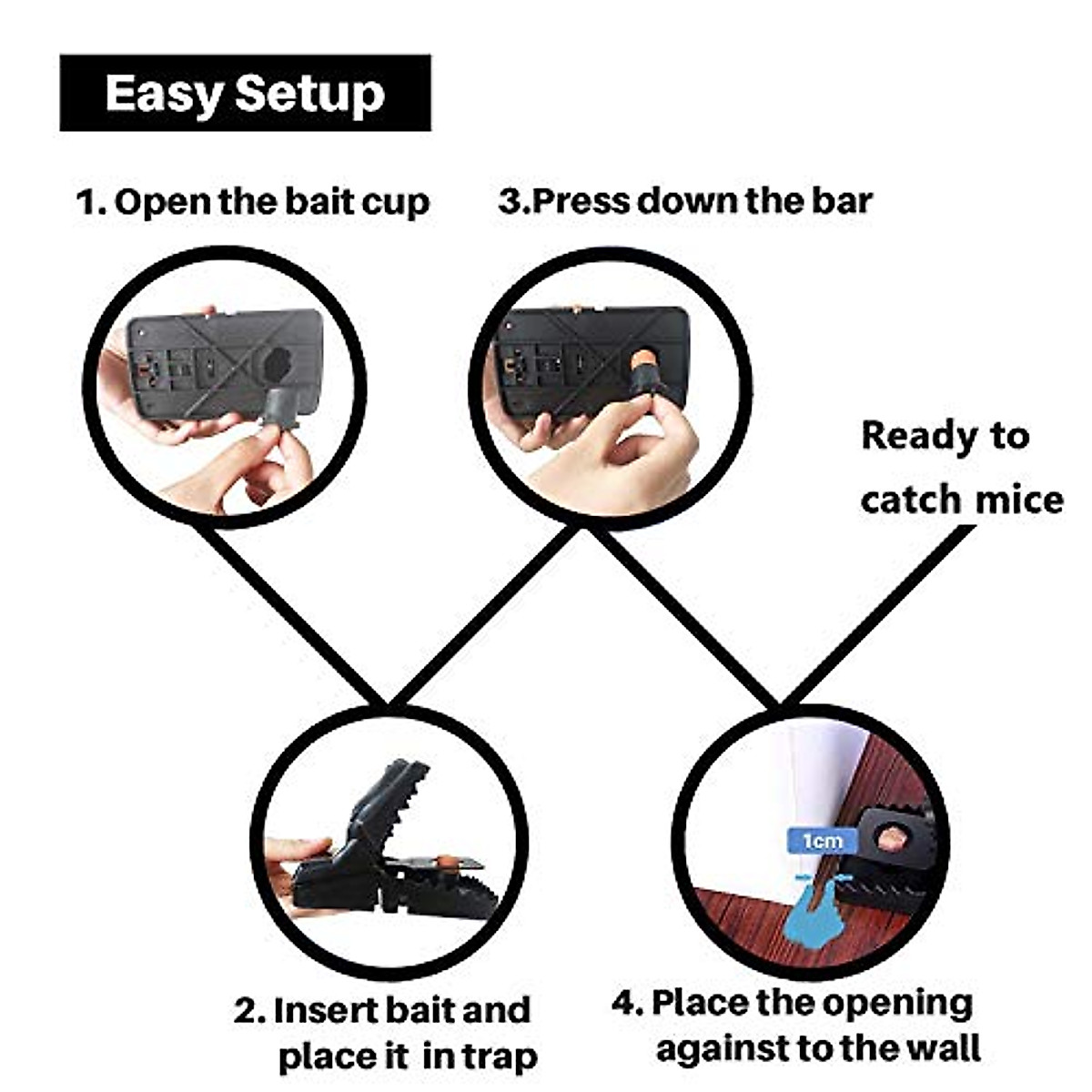 Easy Setup

1. Open the bait cup

3.Press down the bar

Ready to catch mice

1cm

2. Insert bait and place it in trap

4. Place the opening against to the wall