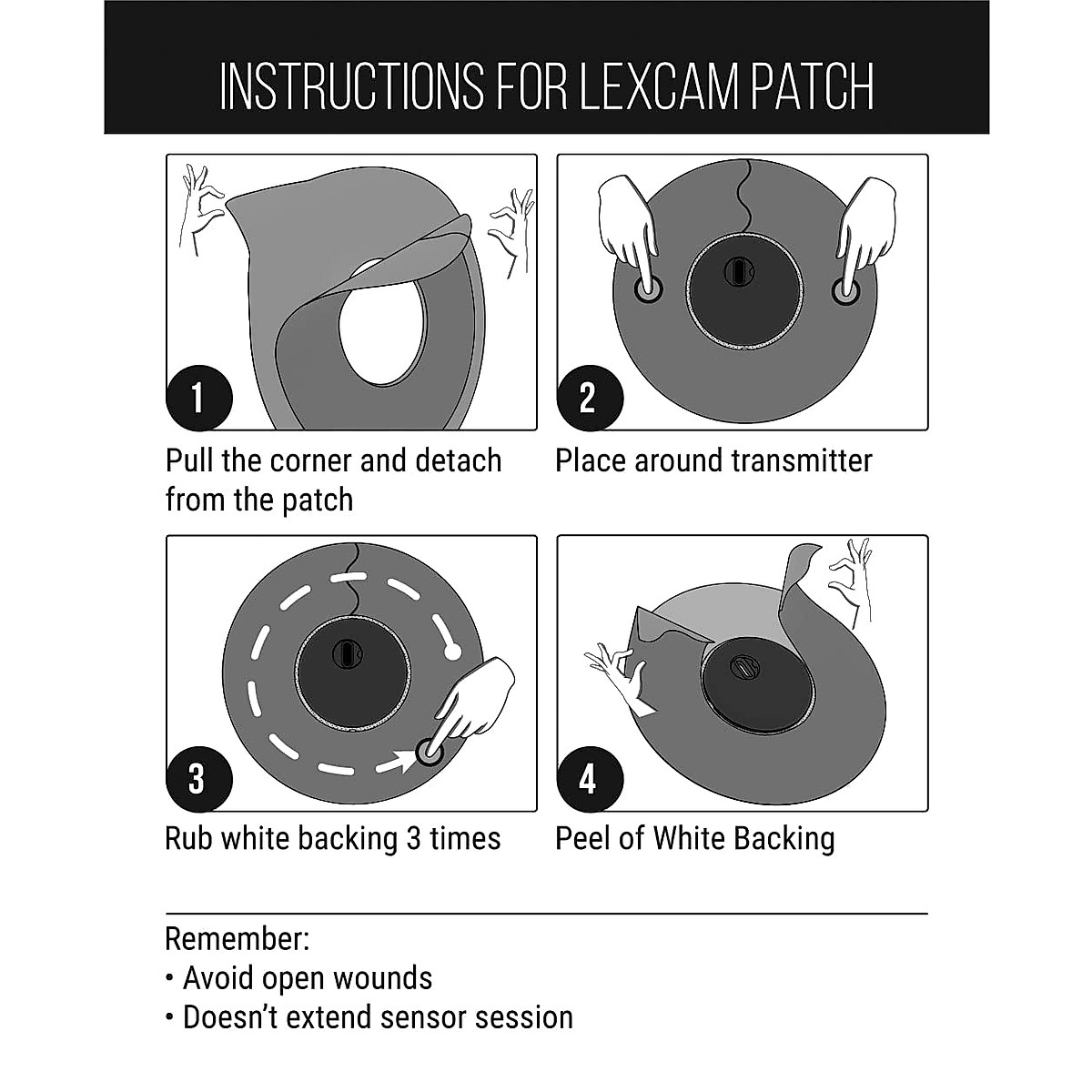 INSTRUCTIONS FOR LEXCAM PATCH

1

Pull the corner and detach from the patch

2

Place around transmitter

3

Rub white backing 3 times

4

Peel of White Backing

Remember:
• Avoid open wounds
• Doesn't extend sensor session