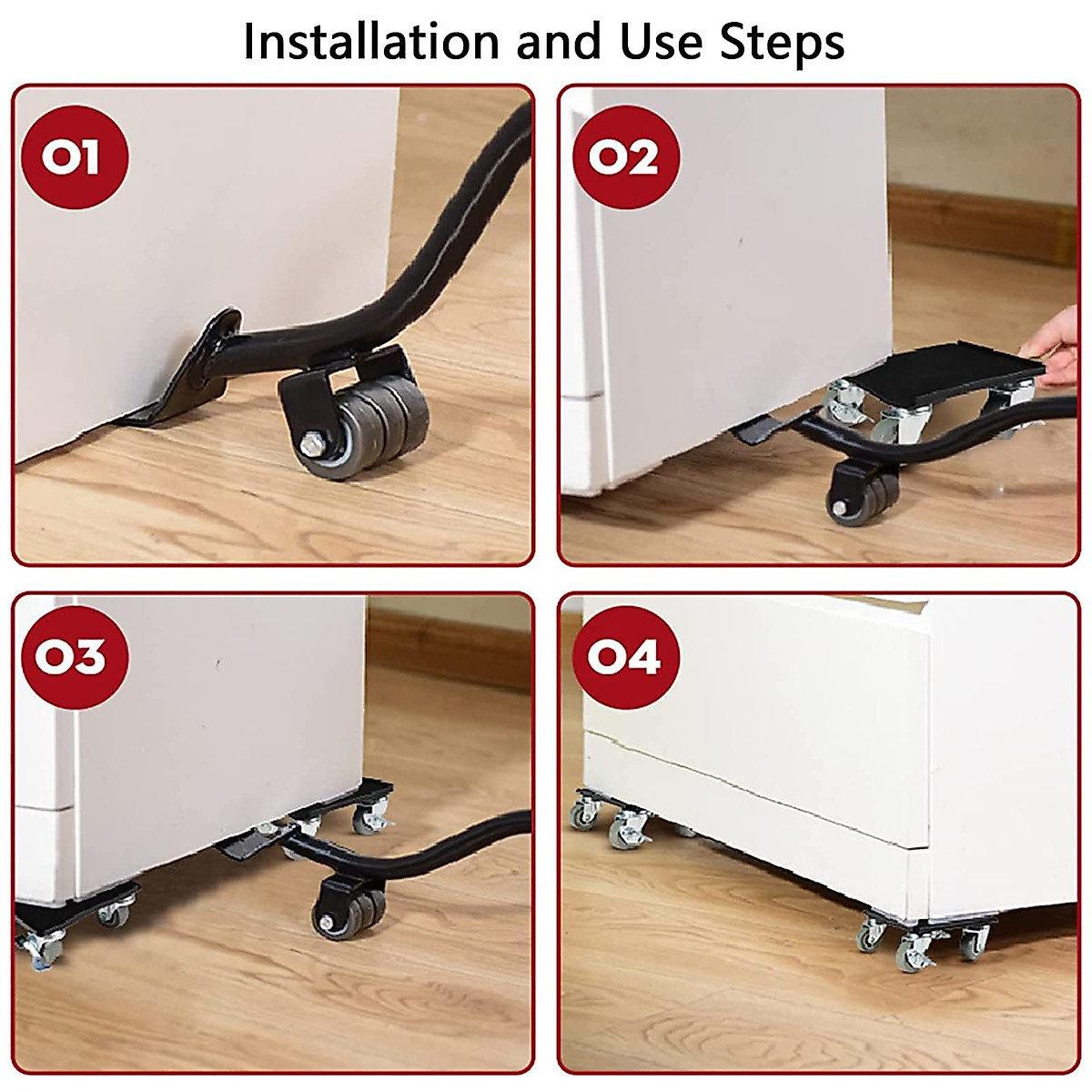 Installation and Use Steps

01

02

03

04