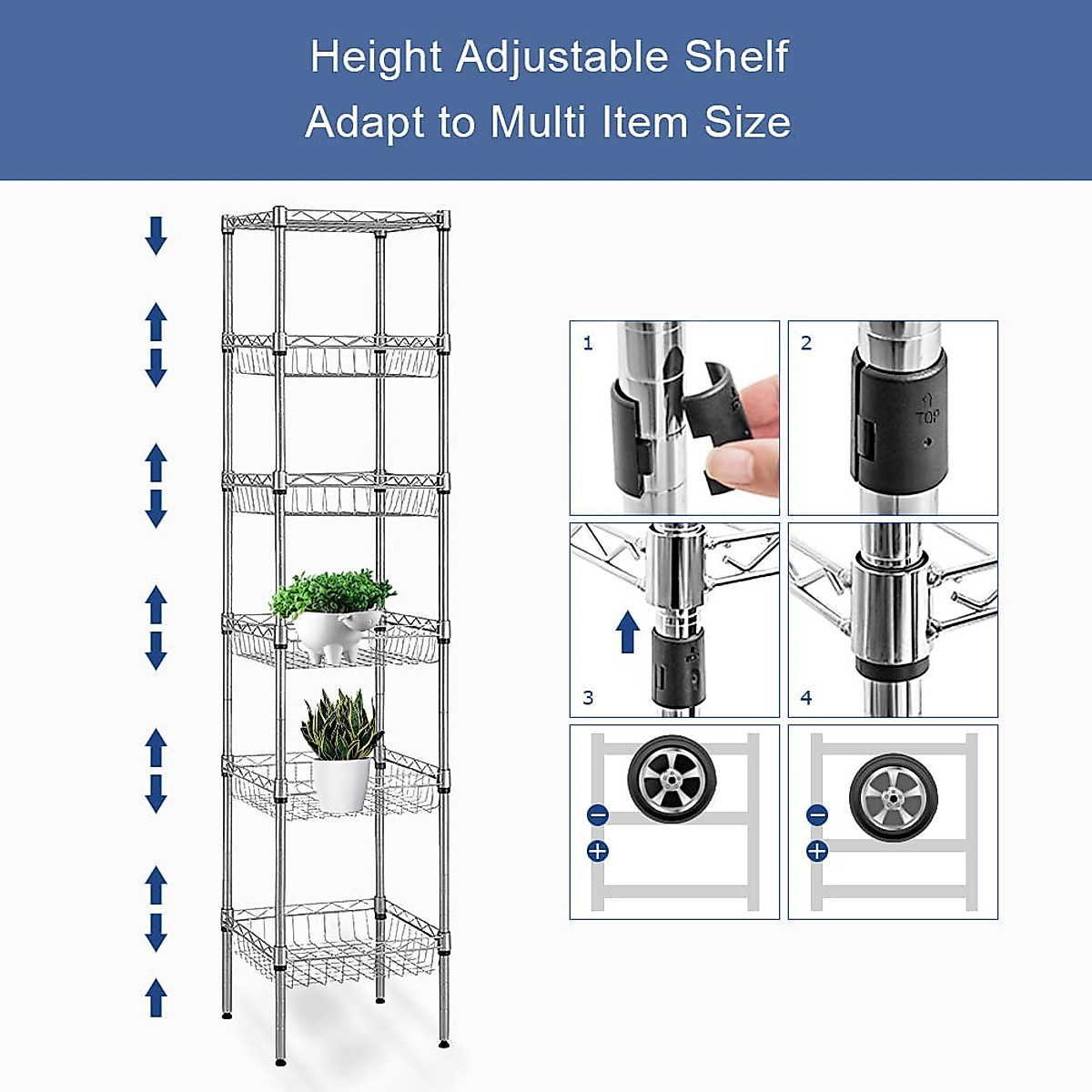 Height Adjustable Shelf
Adapt to Multi Item Size

1

2

TOP

3

4