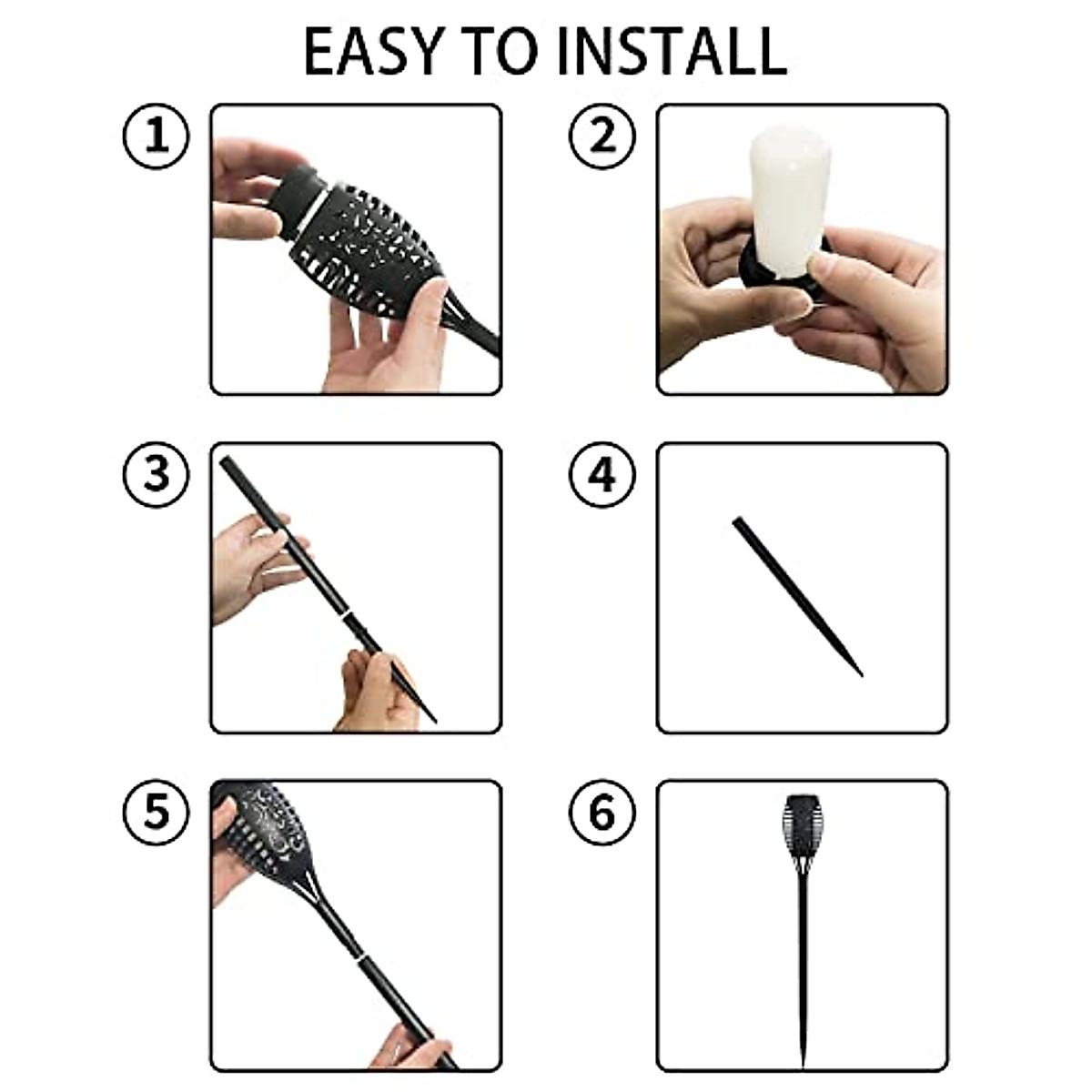 EASY TO INSTALL

1

2

3

4

5

6