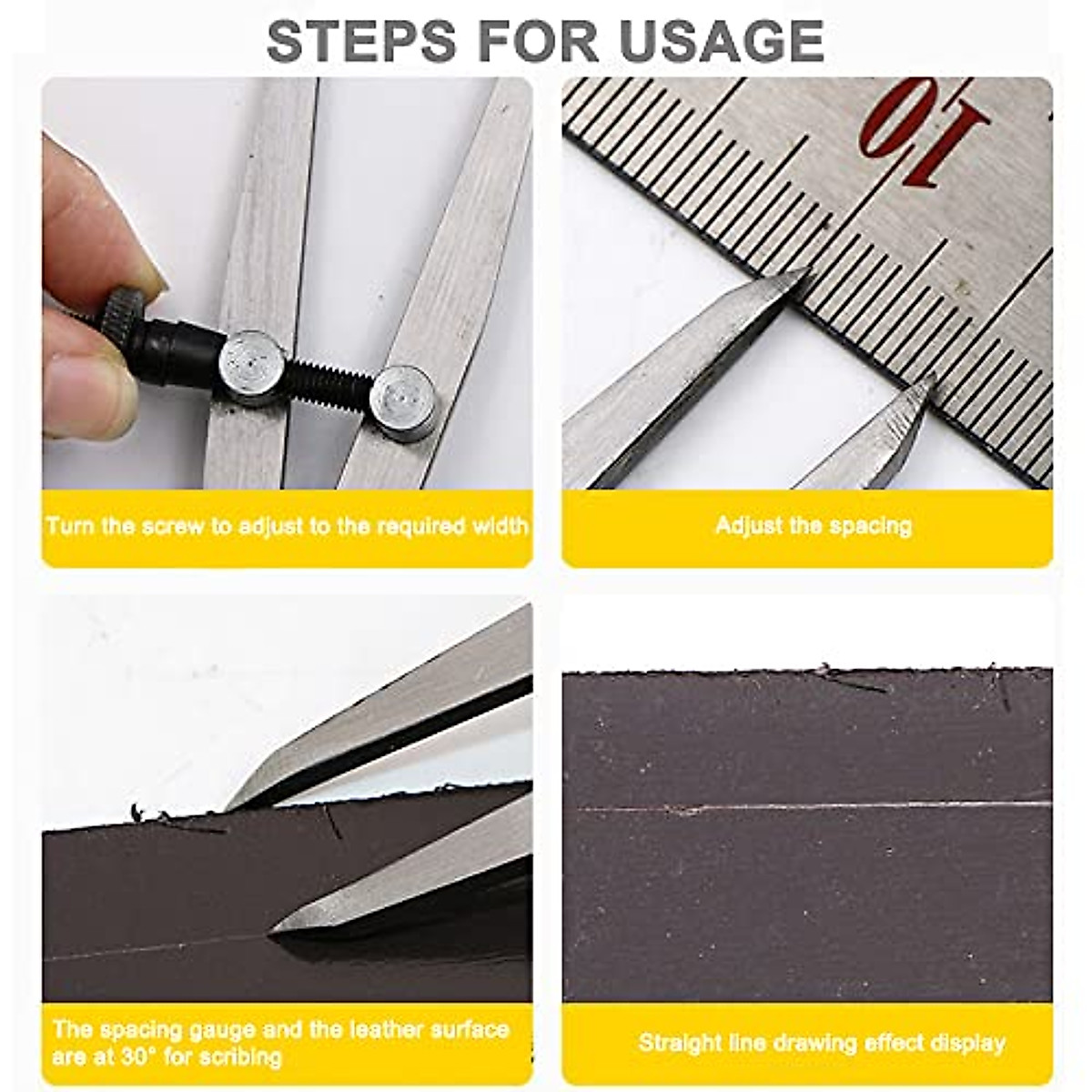 STEPS FOR USAGE

10

Turn the screw to adjust to the required width

Adjust the spacing

The spacing gauge and the leather surface are at 30° for scribing

Straight line drawing effect display