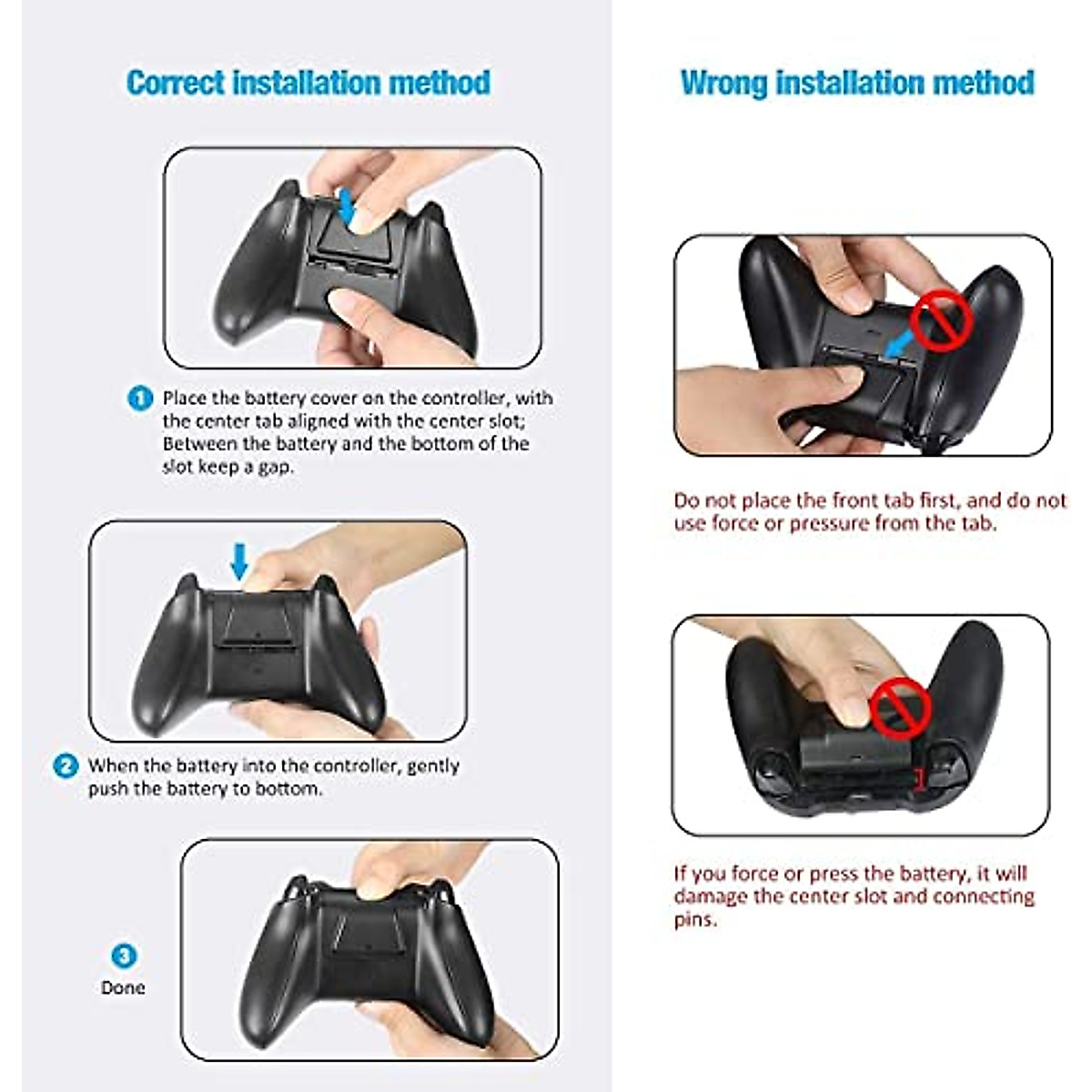 Correct installation method

1 Place the battery cover on the controller, with the center tab aligned with the center slot; Between the battery and the bottom of the slot keep a gap.

2 When the battery into the controller, gently push the battery to bottom.

3 Done

Wrong installation method

Do not place the front tab first, and do not use force or pressure from the tab.

If you force or press the battery, it will damage the center slot and connecting pins.