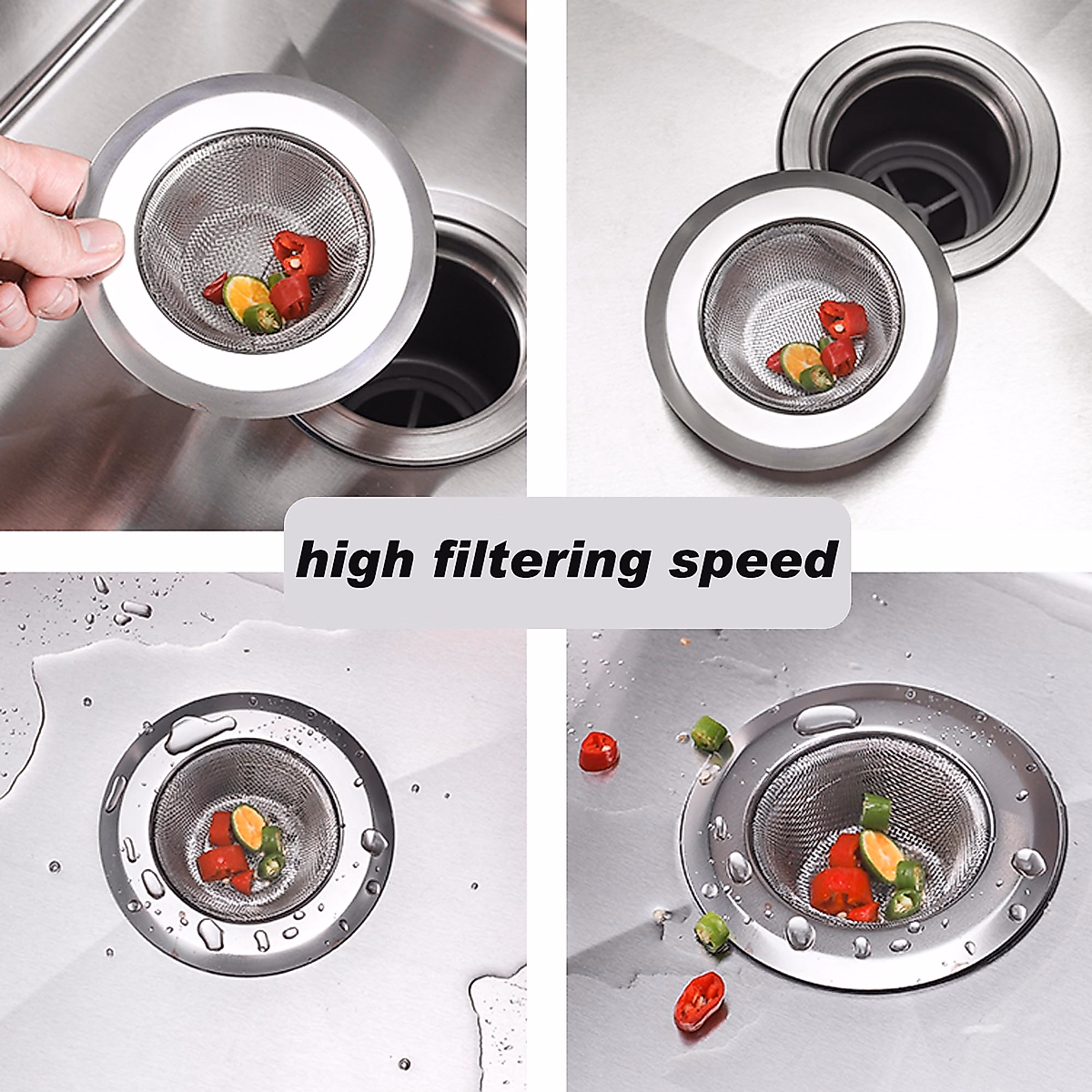 high filtering speed