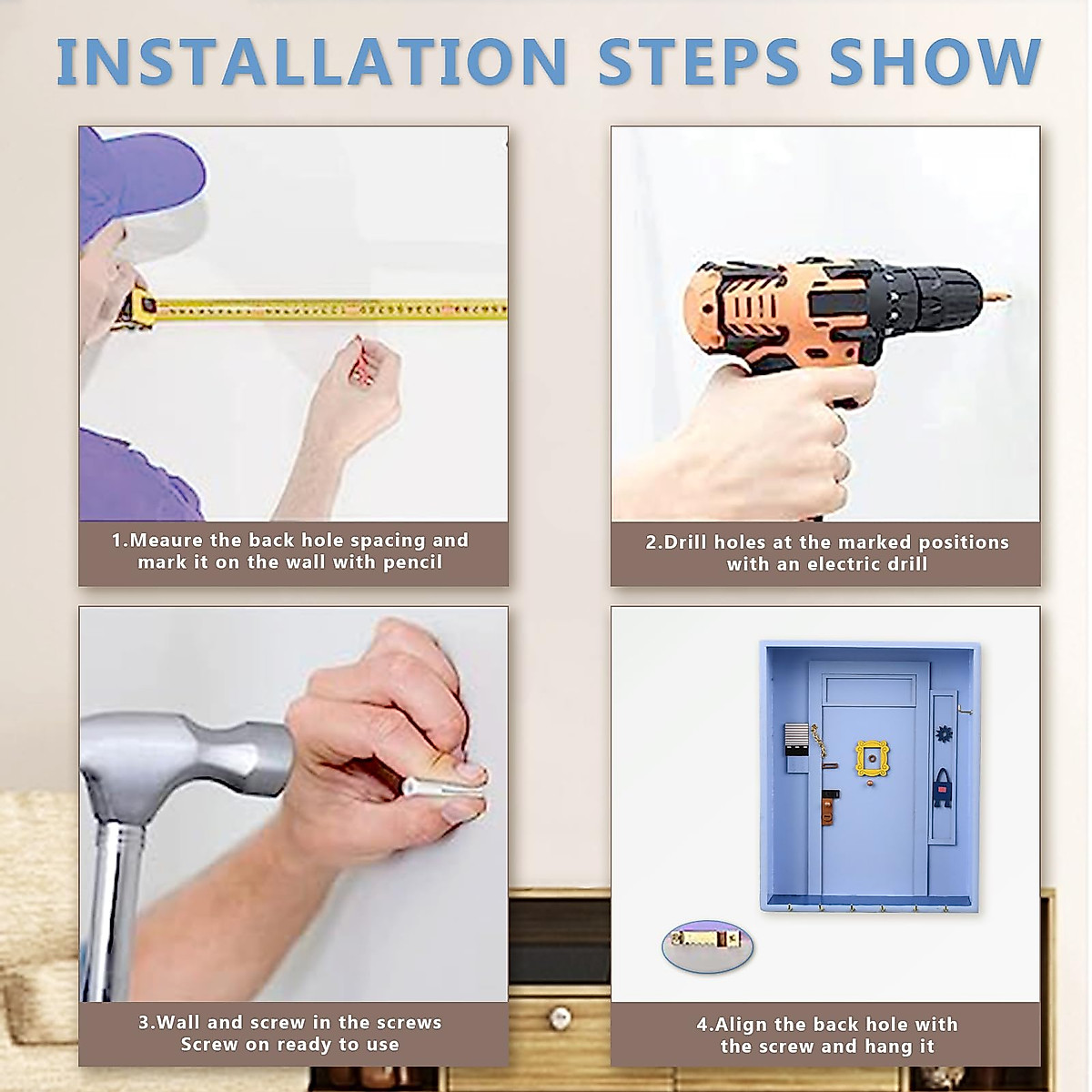 INSTALLATION STEPS SHOW

1.Meaure the back hole spacing and mark it on the wall with pencil

2.Drill holes at the marked positions with an electric drill

3.Wall and screw in the screws Screw on ready to use

4.Align the back hole with the screw and hang it