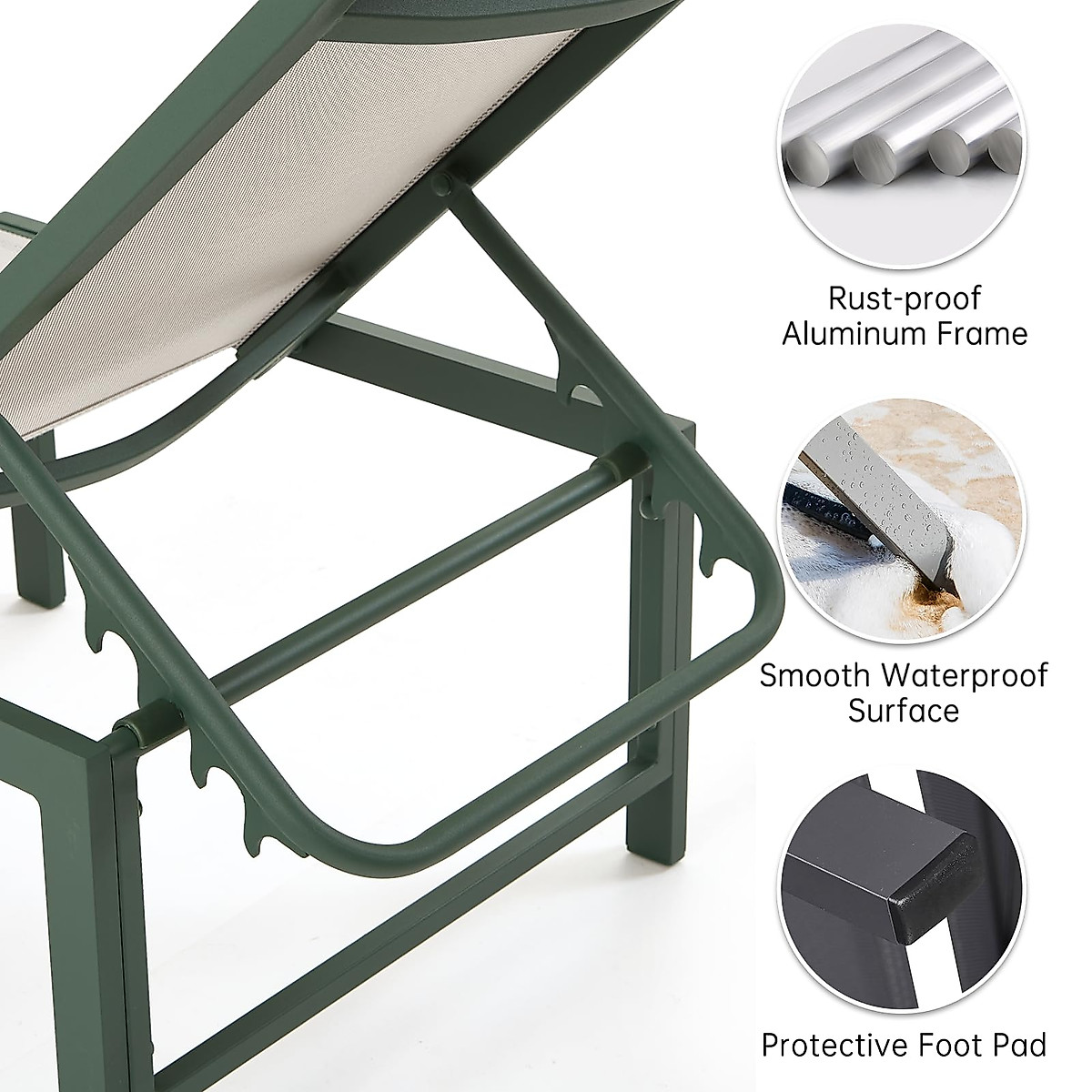 Rust-proof Aluminum Frame

Smooth Waterproof Surface

Protective Foot Pad