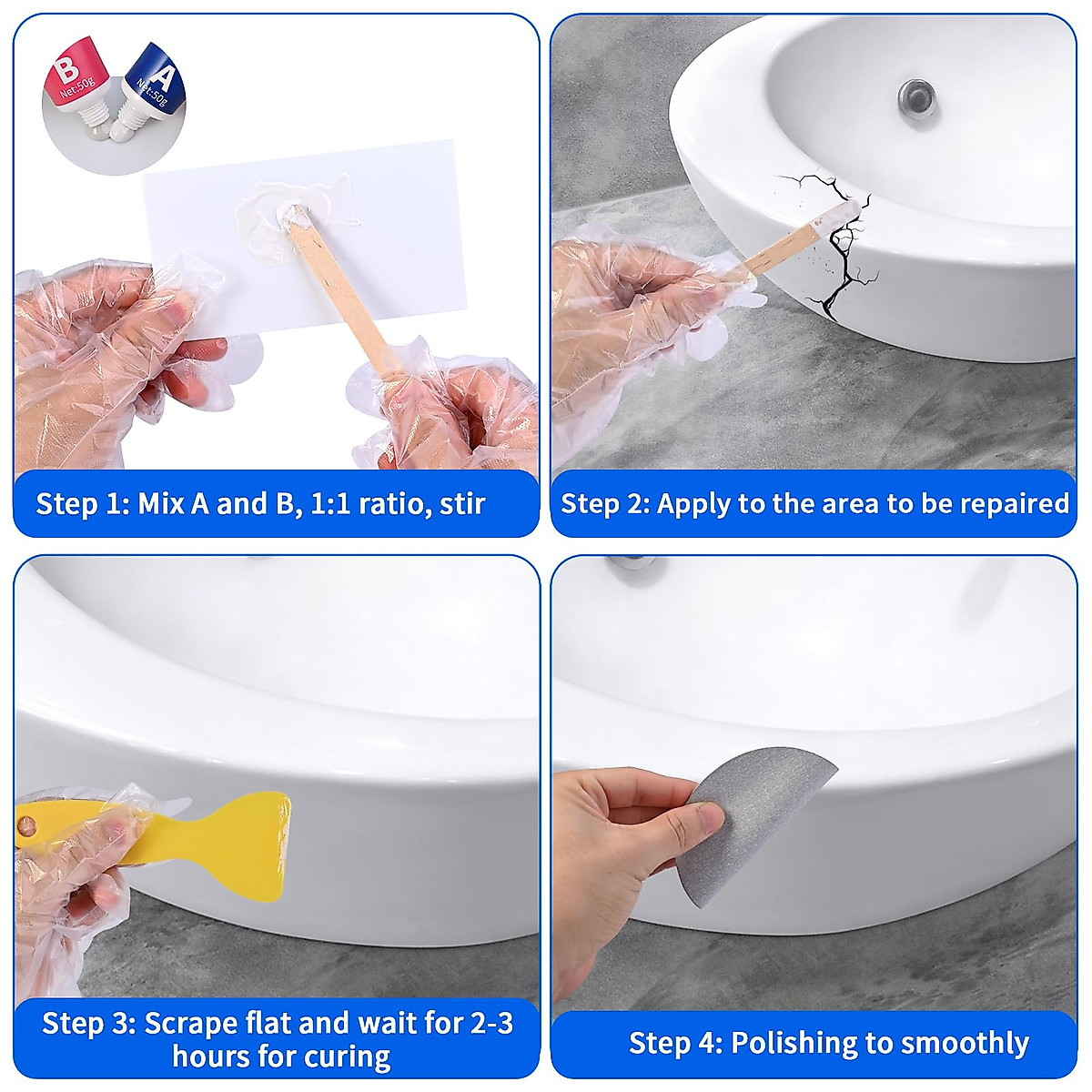 B
Net:50g
A
Net:50g

Step 1: Mix A and B, 1:1 ratio, stir

Step 2: Apply to the area to be repaired

Step 3: Scrape flat and wait for 2-3 hours for curing

Step 4: Polishing to smoothly