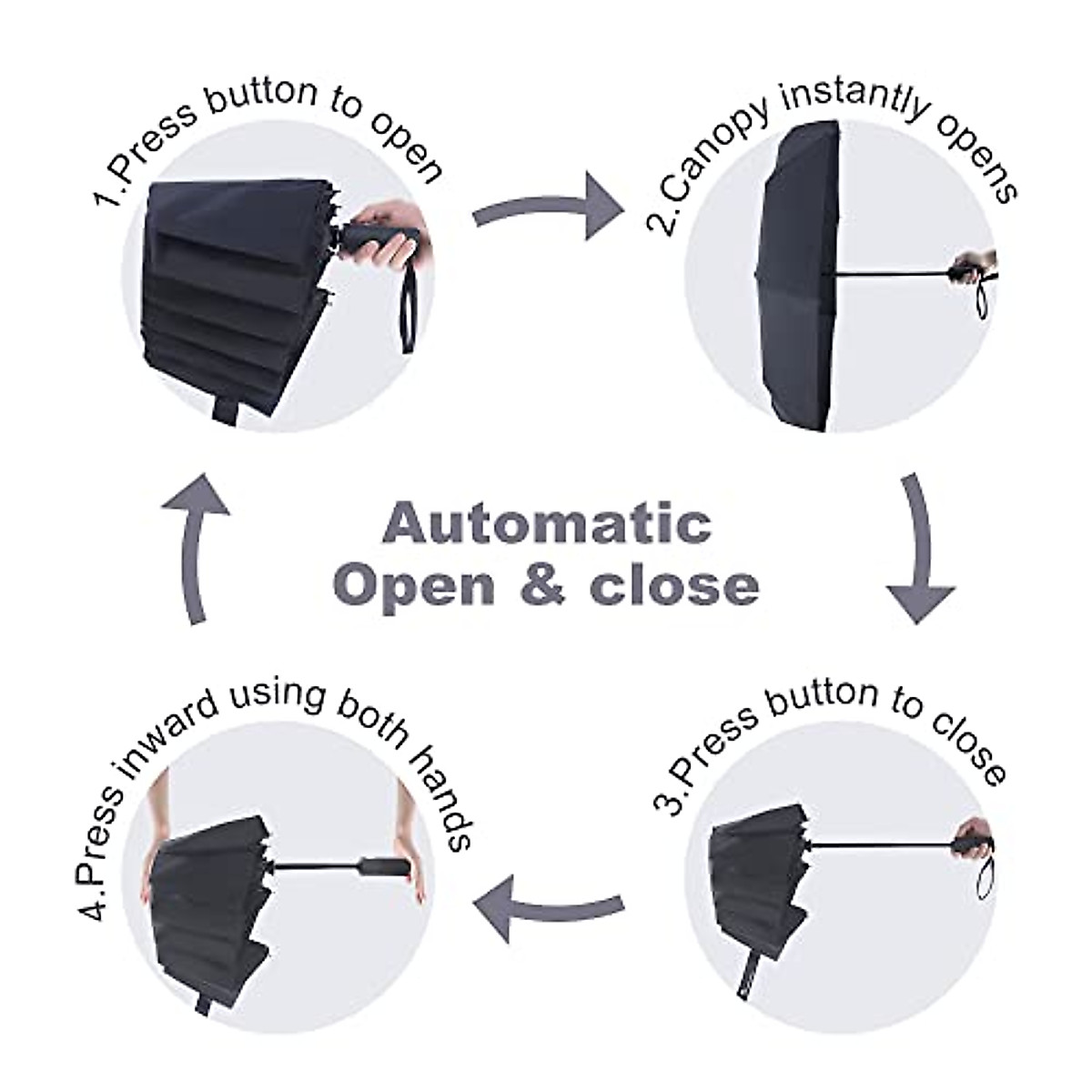 1.Press button to open

2.Canopy instantly opens

Automatic
Open & close

3.Press button to close

4.Press inward using both hands