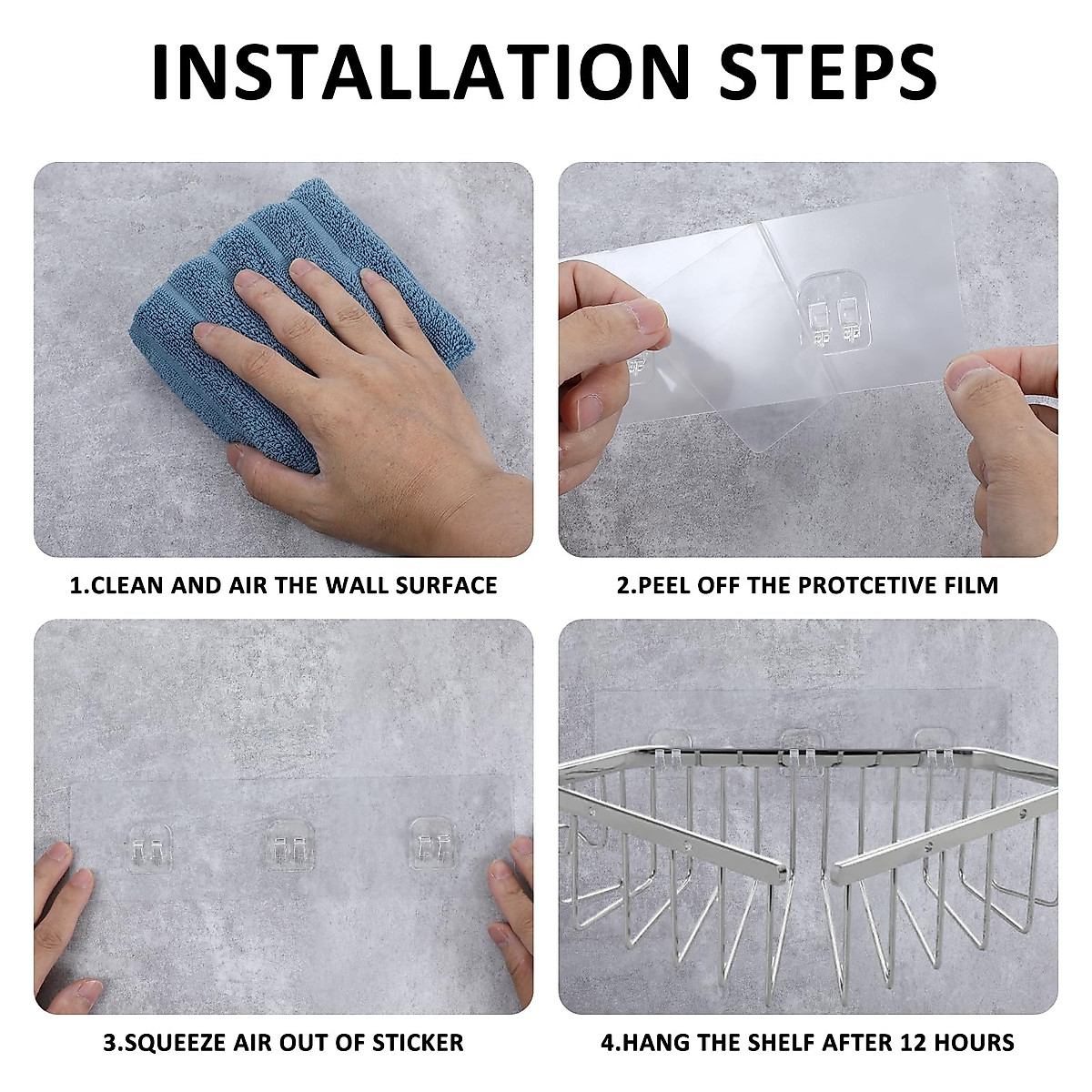 INSTALLATION STEPS

1.CLEAN AND AIR THE WALL SURFACE

2.PEEL OFF THE PROTCETIVE FILM

3.SQUEEZE AIR OUT OF STICKER

4.HANG THE SHELF AFTER 12 HOURS