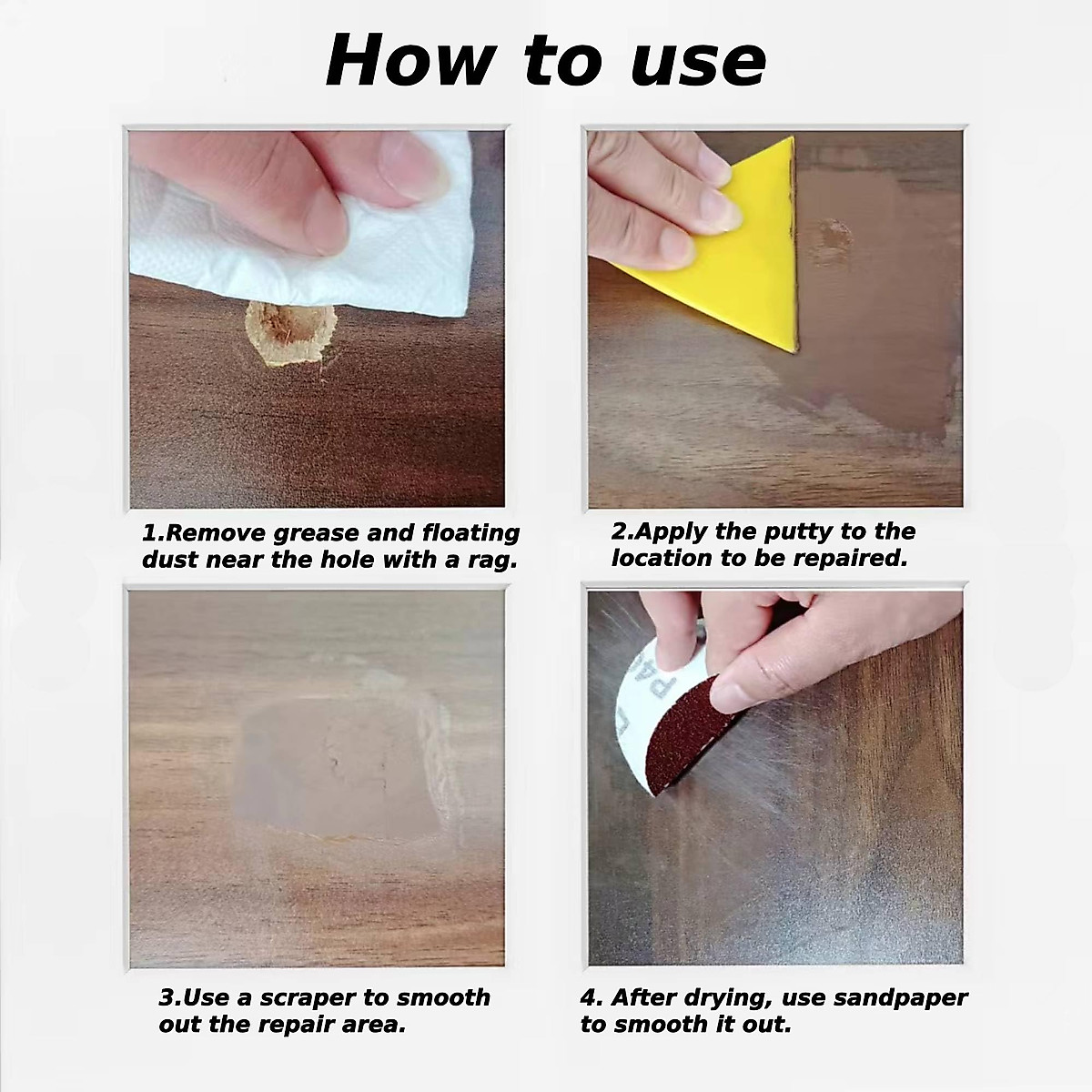 How to use

1.Remove grease and floating dust near the hole with a rag.

2.Apply the putty to the location to be repaired.

3.Use a scraper to smooth out the repair area.

4. After drying, use sandpaper to smooth it out.