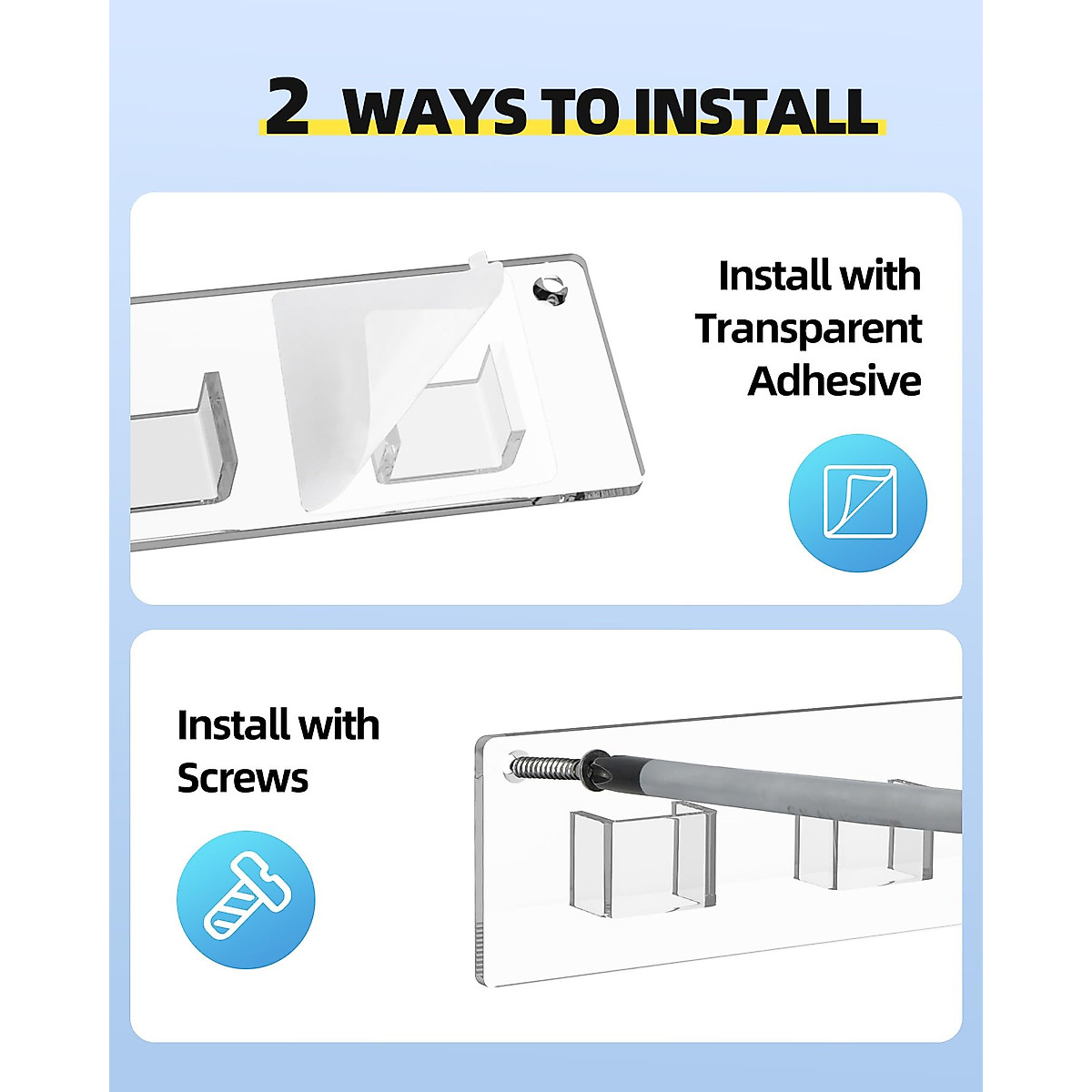 2 WAYS TO INSTALL

Install with Transparent Adhesive

Install with Screws