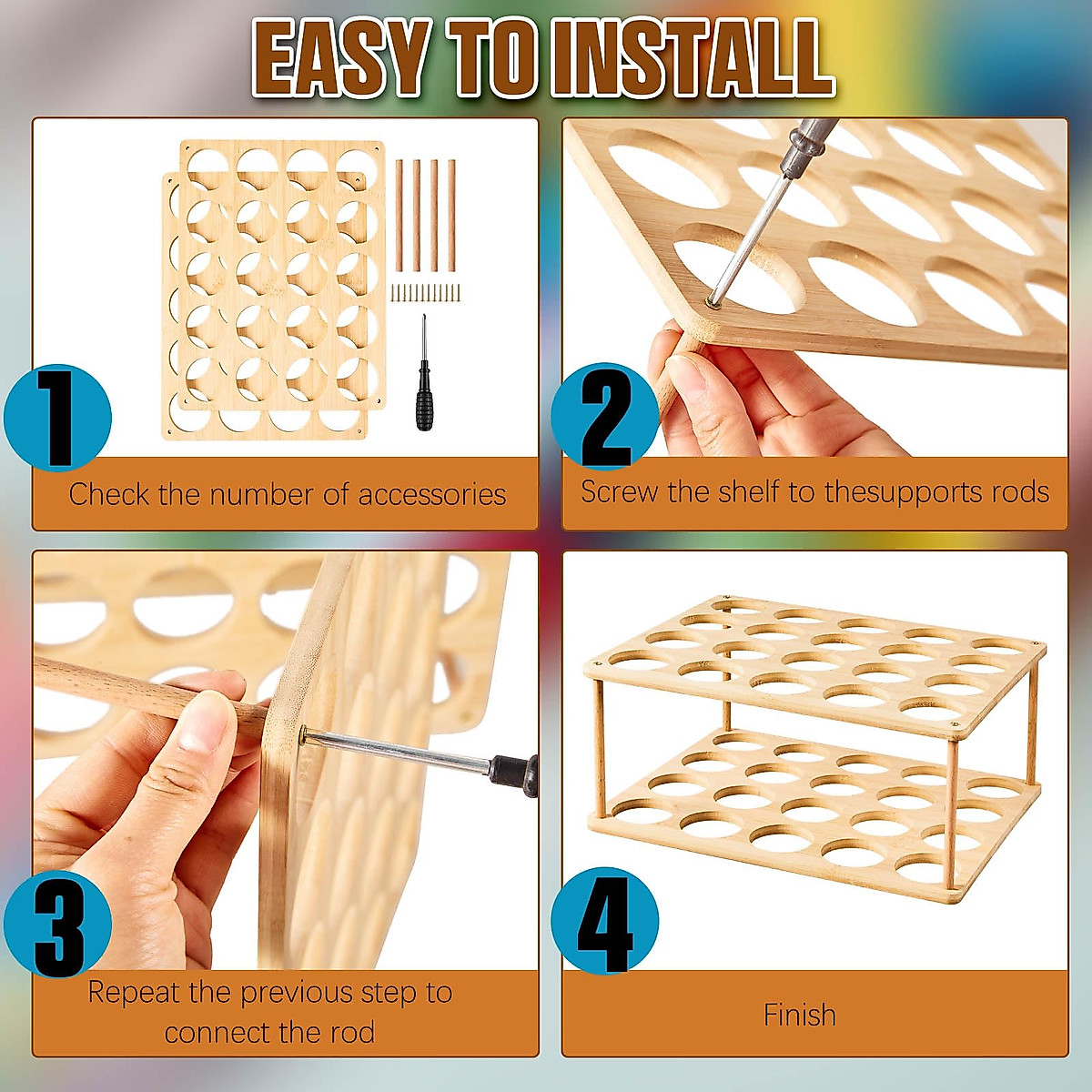 EASY TO INSTALL

1

Check the number of accessories

2

Screw the shelf to thesupports rods

3

Repeat the previous step to connect the rod

4

Finish