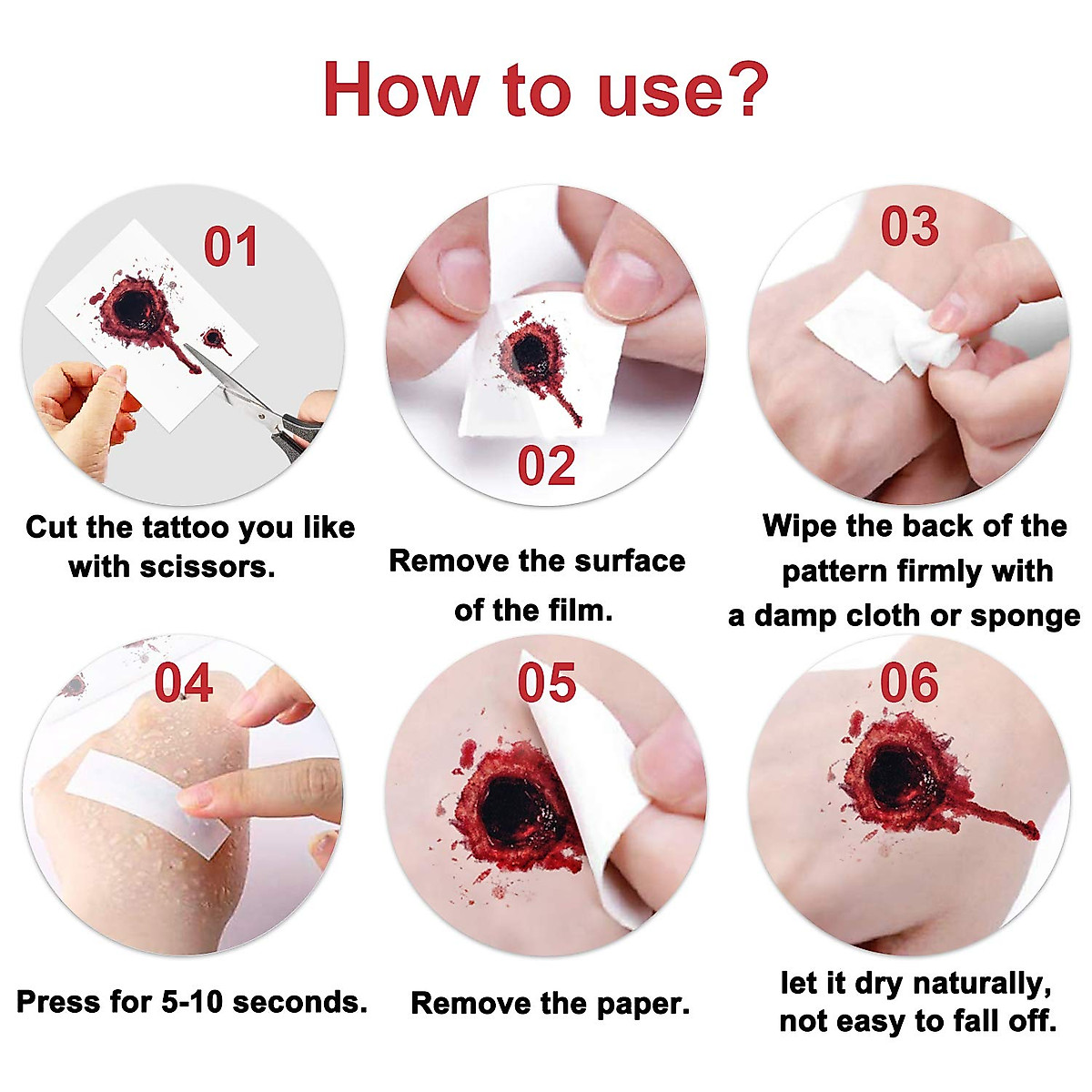 How to use?

01

Cut the tattoo you like with scissors.

02

Remove the surface of the film.

03

Wipe the back of the pattern firmly with a damp cloth or sponge

04

Press for 5-10 seconds.

05

Remove the paper.

06

let it dry naturally, not easy to fall off.