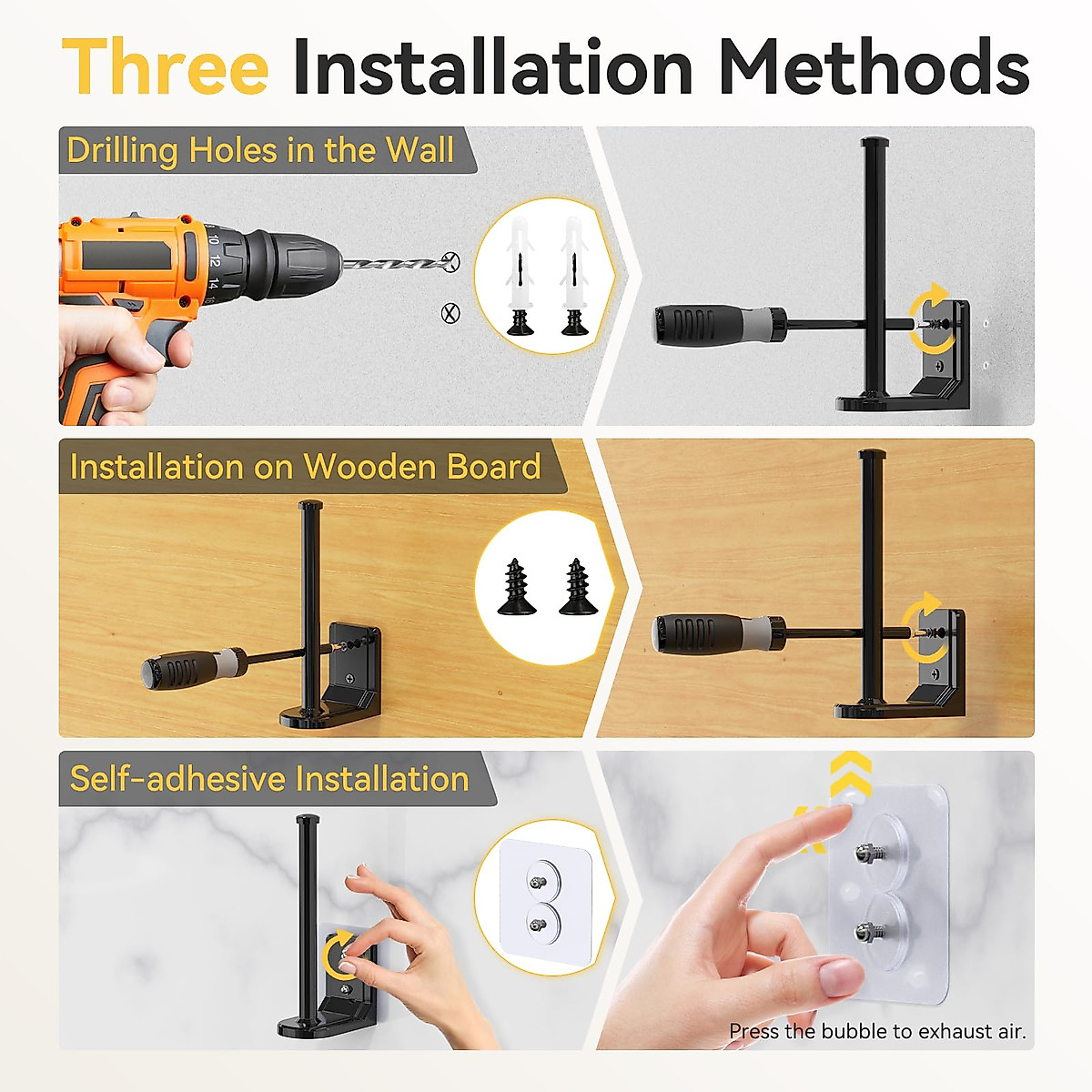 Three Installation Methods

Drilling Holes in the Wall

10 12 14

Installation on Wooden Board

Self-adhesive Installation

Press the bubble to exhaust air.