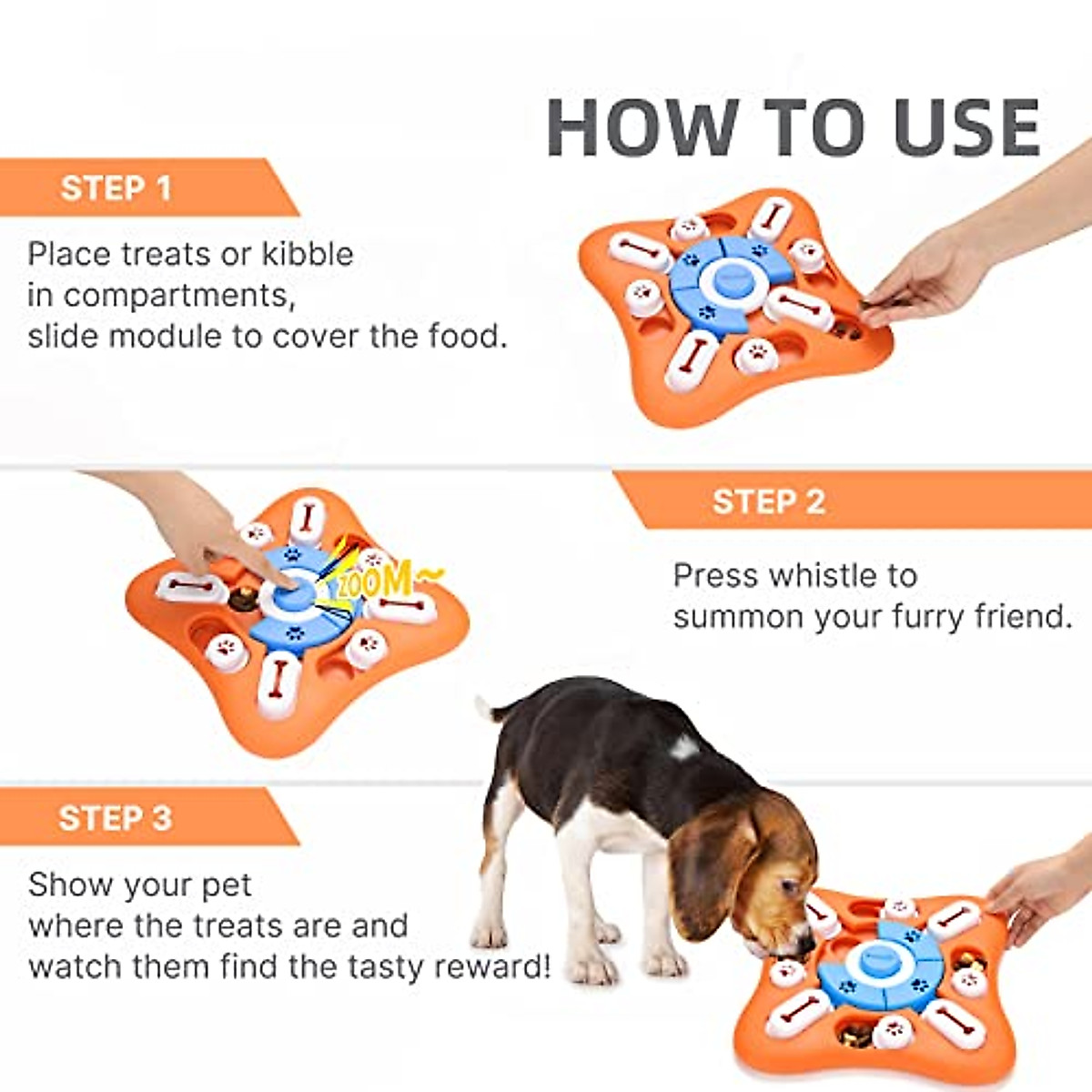 HOW TO USE

STEP 1

Place treats or kibble in compartments, slide module to cover the food.

STEP 2

ZOOM~

Press whistle to summon your furry friend.

STEP 3

Show your pet where the treats are and watch them find the tasty reward!