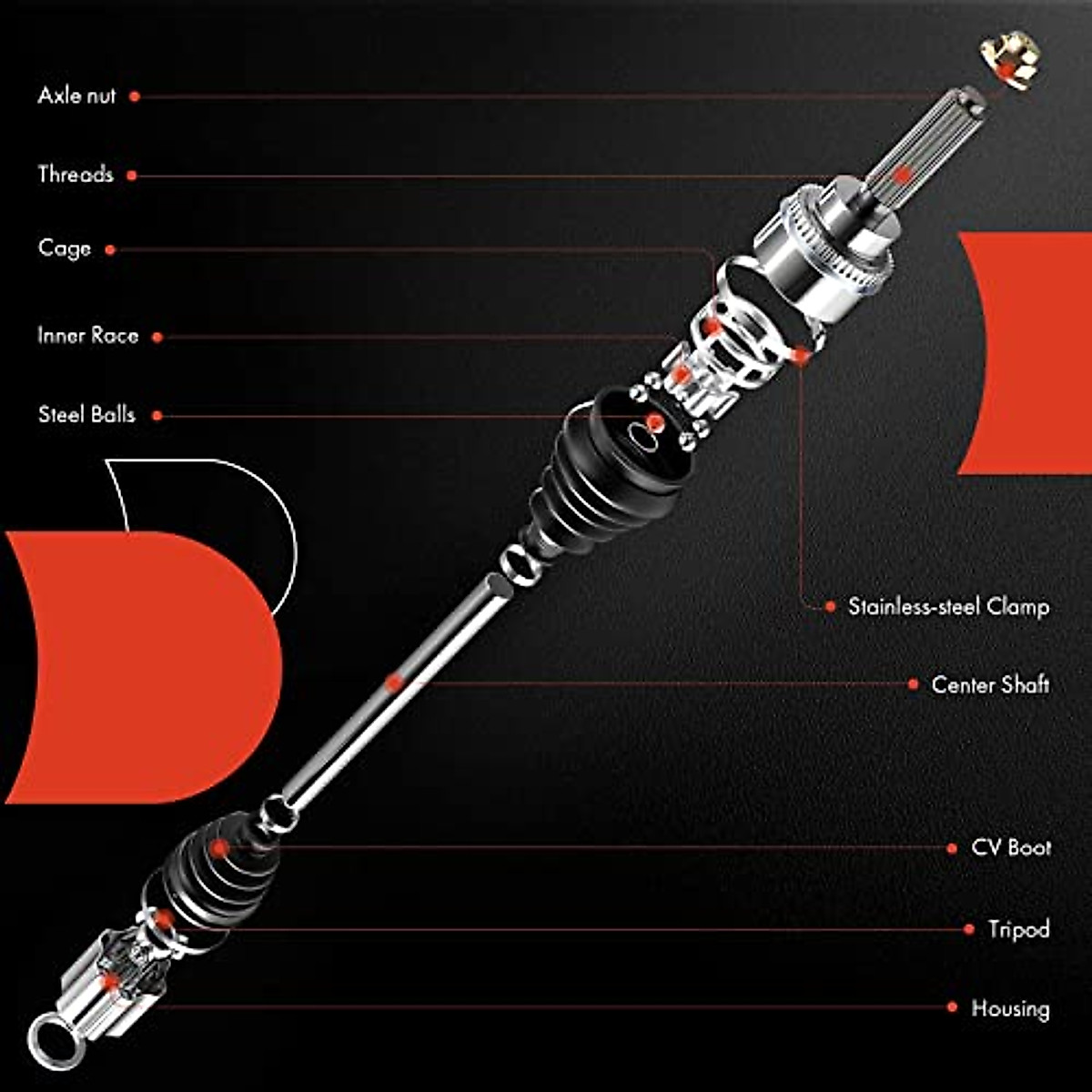 Axle nut
Threads
Cage
Inner Race
Steel Balls
Stainless-steel Clamp
Center Shaft
CV Boot
Tripod
Housing