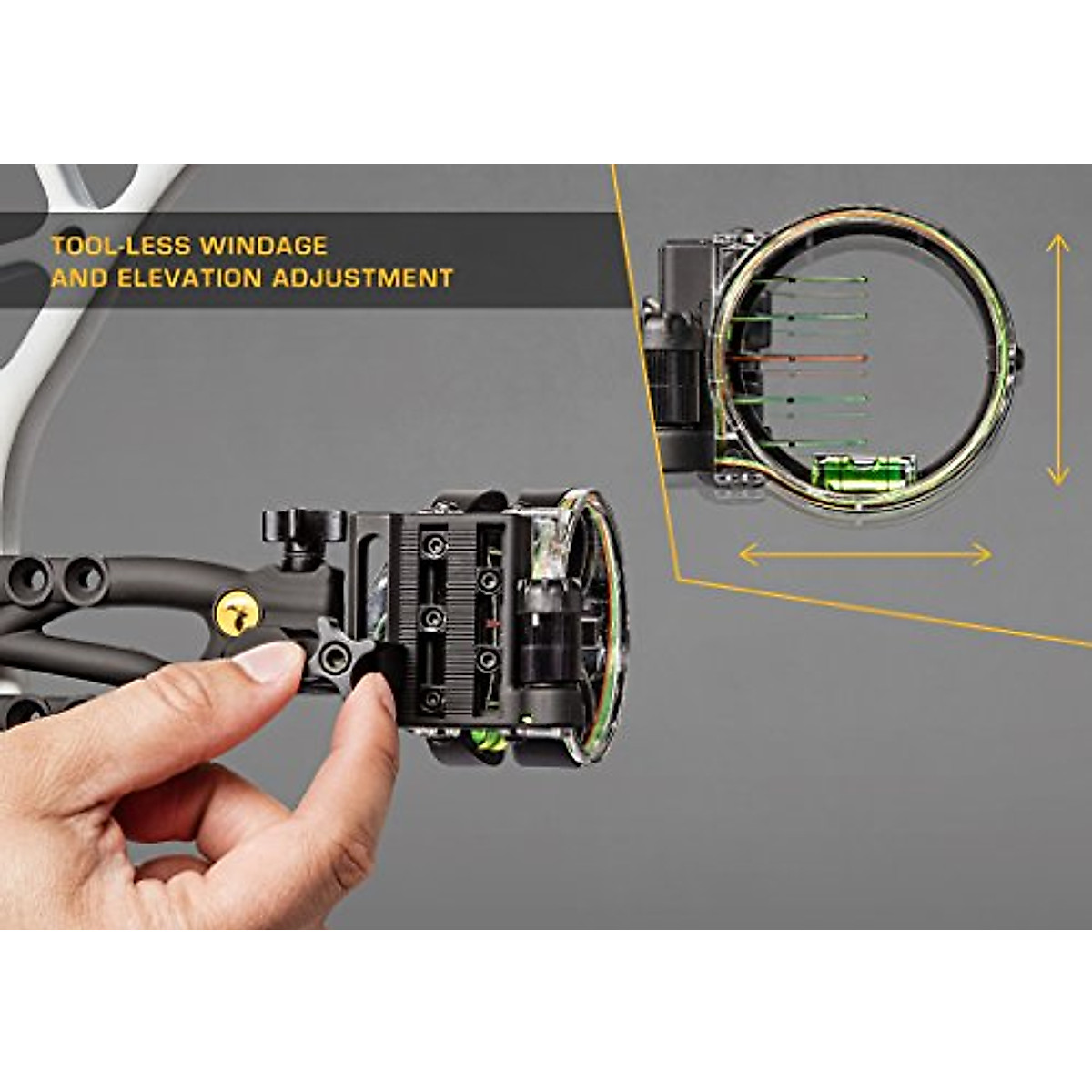 TOOL-LESS WINDAGE
AND ELEVATION ADJUSTMENT