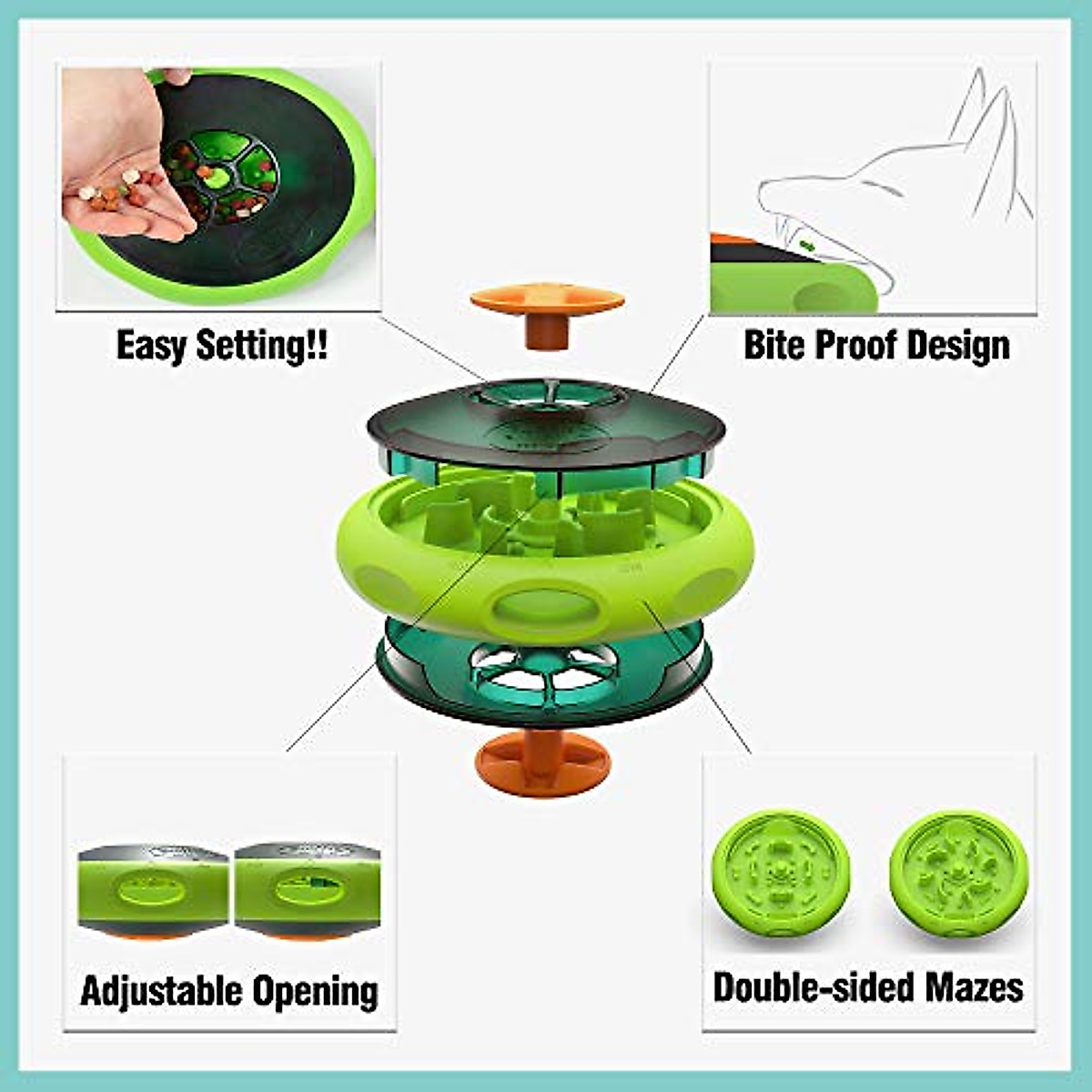 Easy Setting!!

Bite Proof Design

Adjustable Opening

Double-sided Mazes