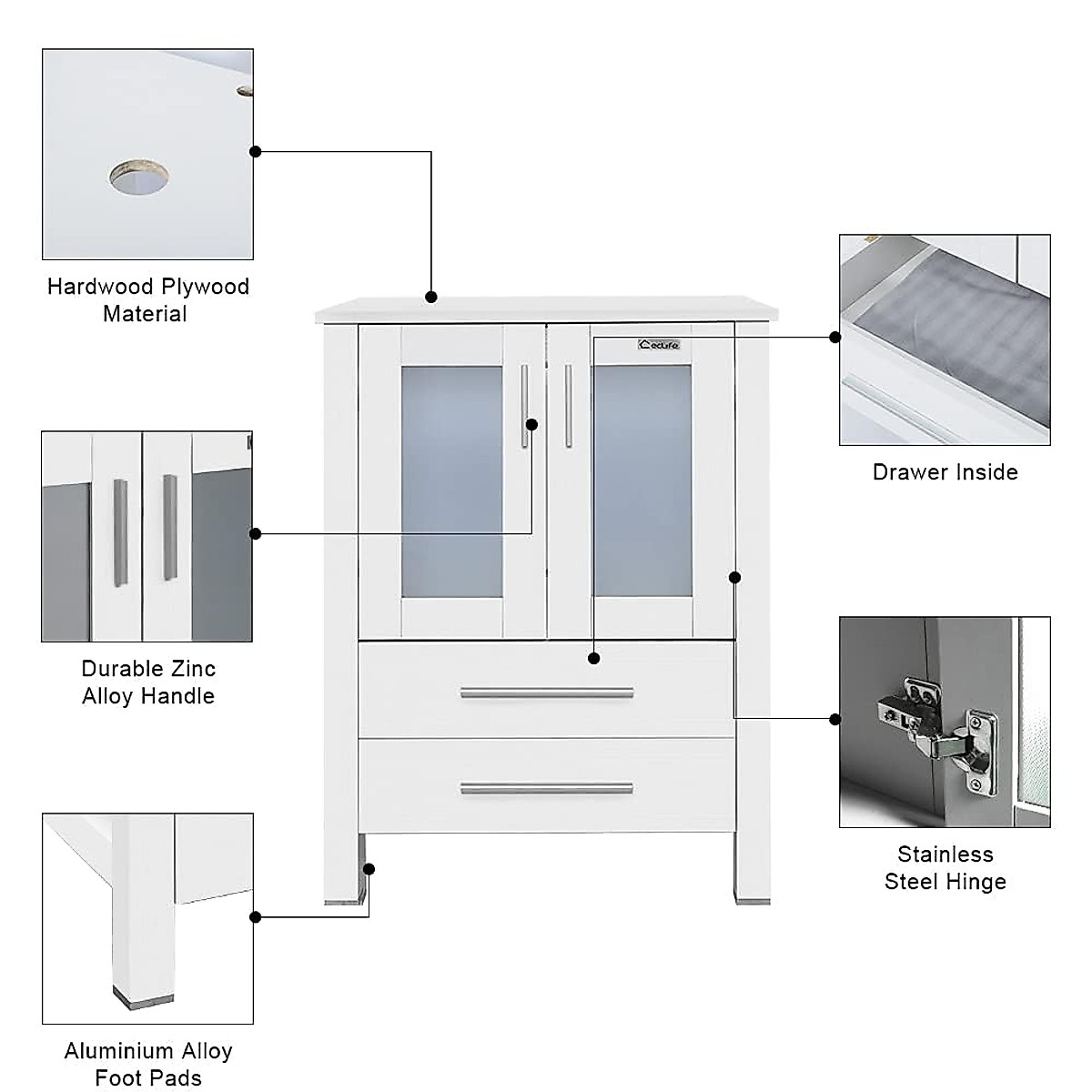 Hardwood Plywood Material

Durable Zinc Alloy Handle

Aluminium Alloy Foot Pads

eclife

Drawer Inside

Stainless Steel Hinge