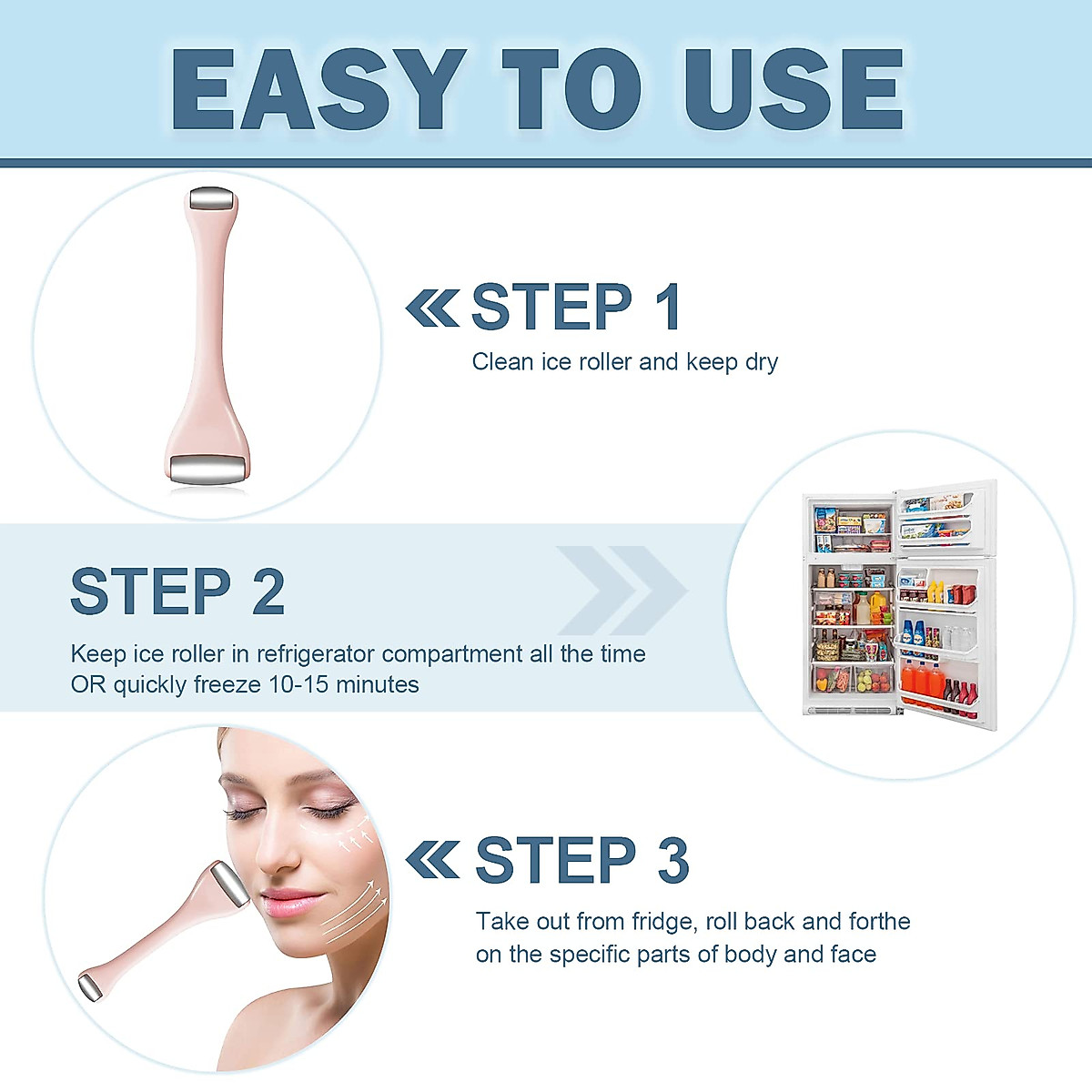 EASY TO USE

STEP 1
Clean ice roller and keep dry

STEP 2
Keep ice roller in refrigerator compartment all the time OR quickly freeze 10-15 minutes

STEP 3
Take out from fridge, roll back and forthe on the specific parts of body and face