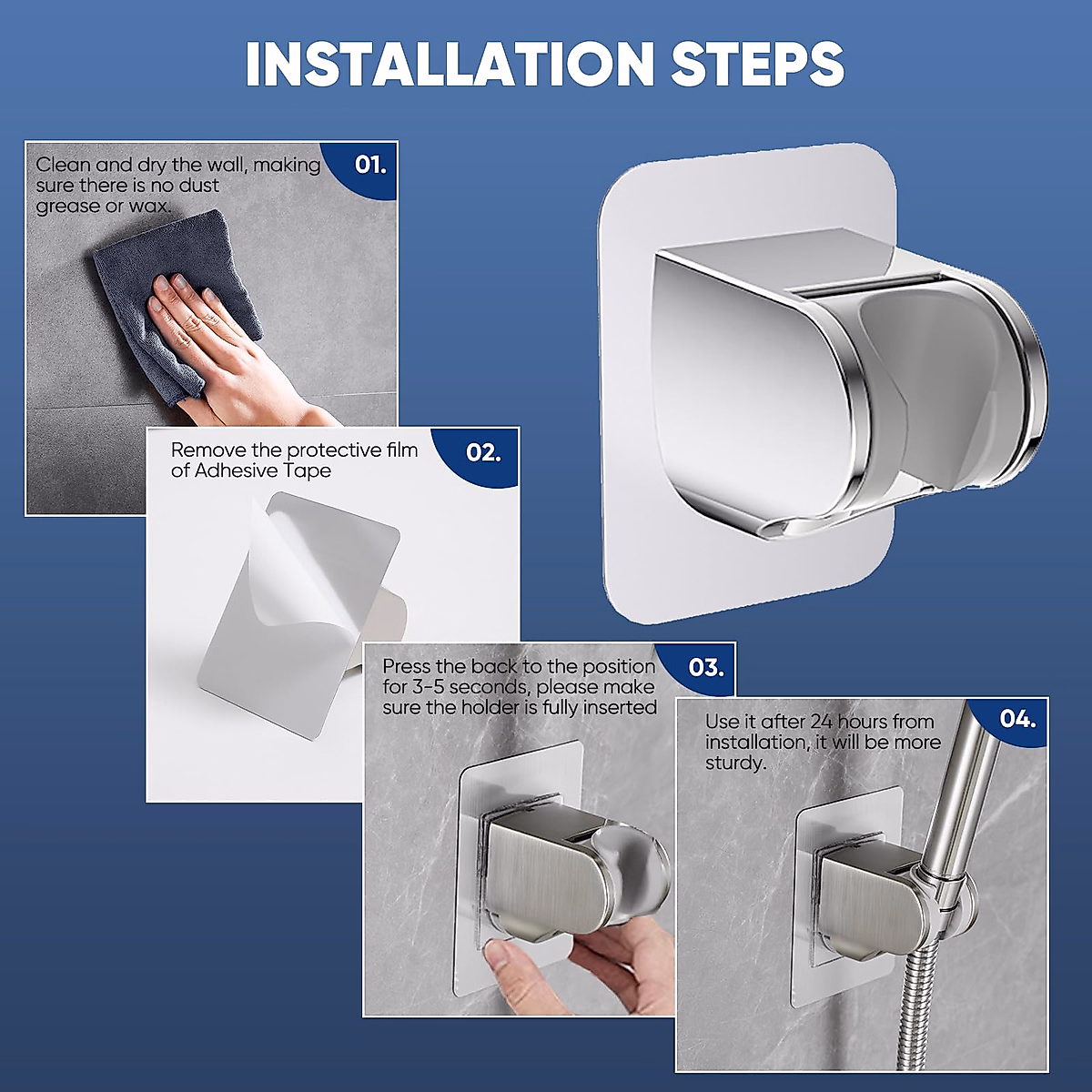 INSTALLATION STEPS

01.
Clean and dry the wall, making sure there is no dust grease or wax.

02.
Remove the protective film of Adhesive Tape

03.
Press the back to the position for 3-5 seconds, please make sure the holder is fully inserted

04.
Use it after 24 hours from installation, it will be more sturdy.