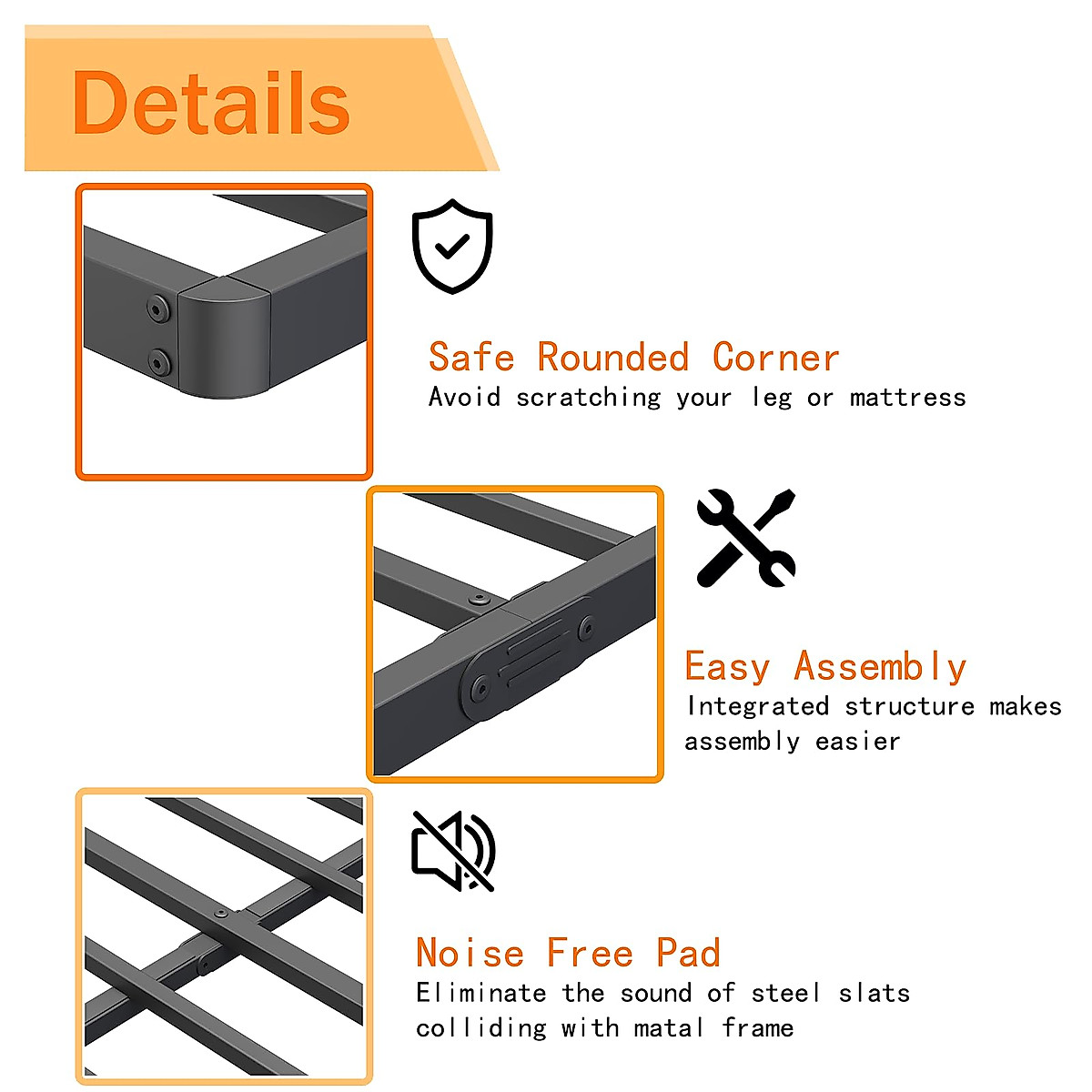 Details

Safe Rounded Corner
Avoid scratching your leg or mattress

Easy Assembly
Integrated structure makes assembly easier

Noise Free Pad
Eliminate the sound of steel slats colliding with matal frame