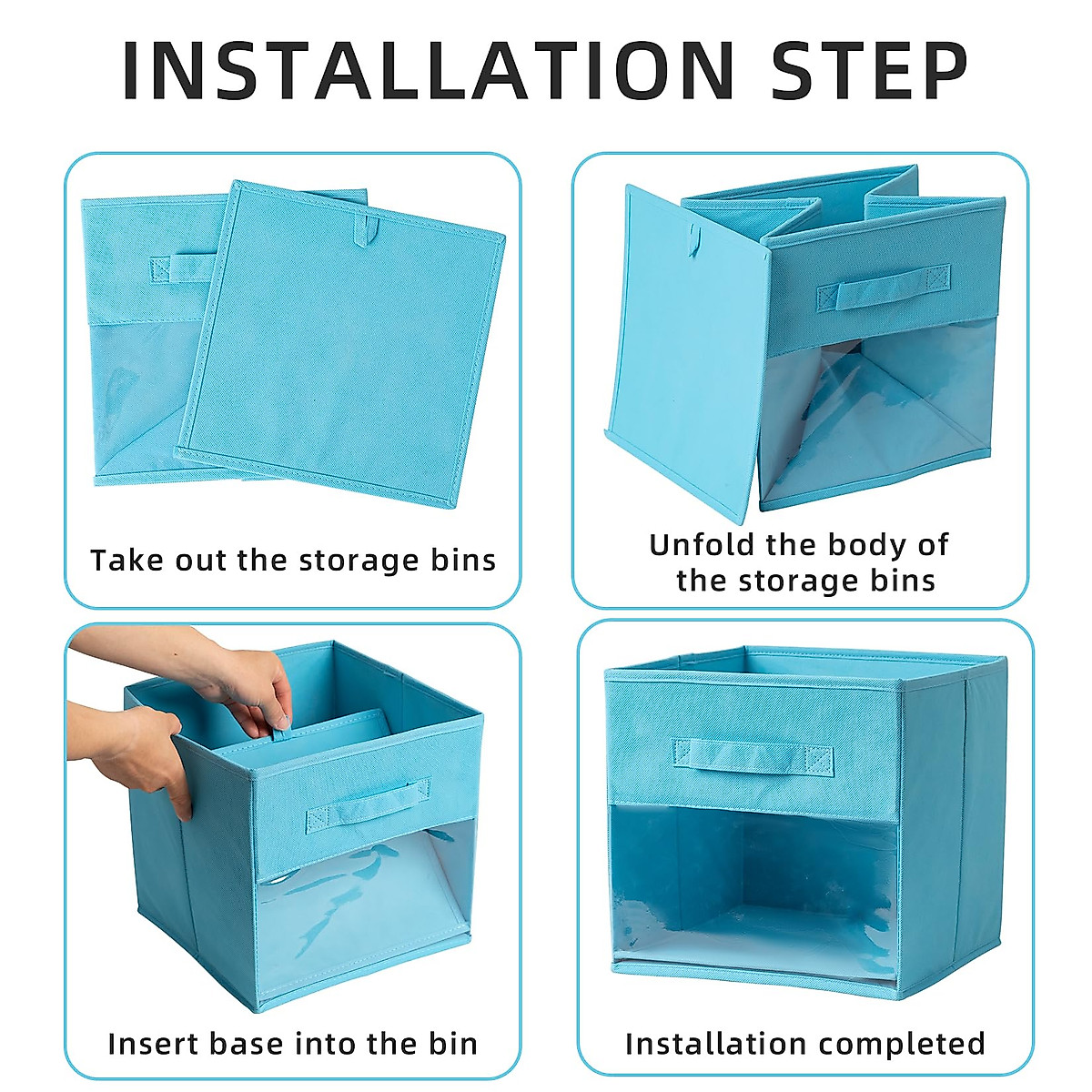 INSTALLATION STEP

Take out the storage bins

Unfold the body of the storage bins

Insert base into the bin

Installation completed