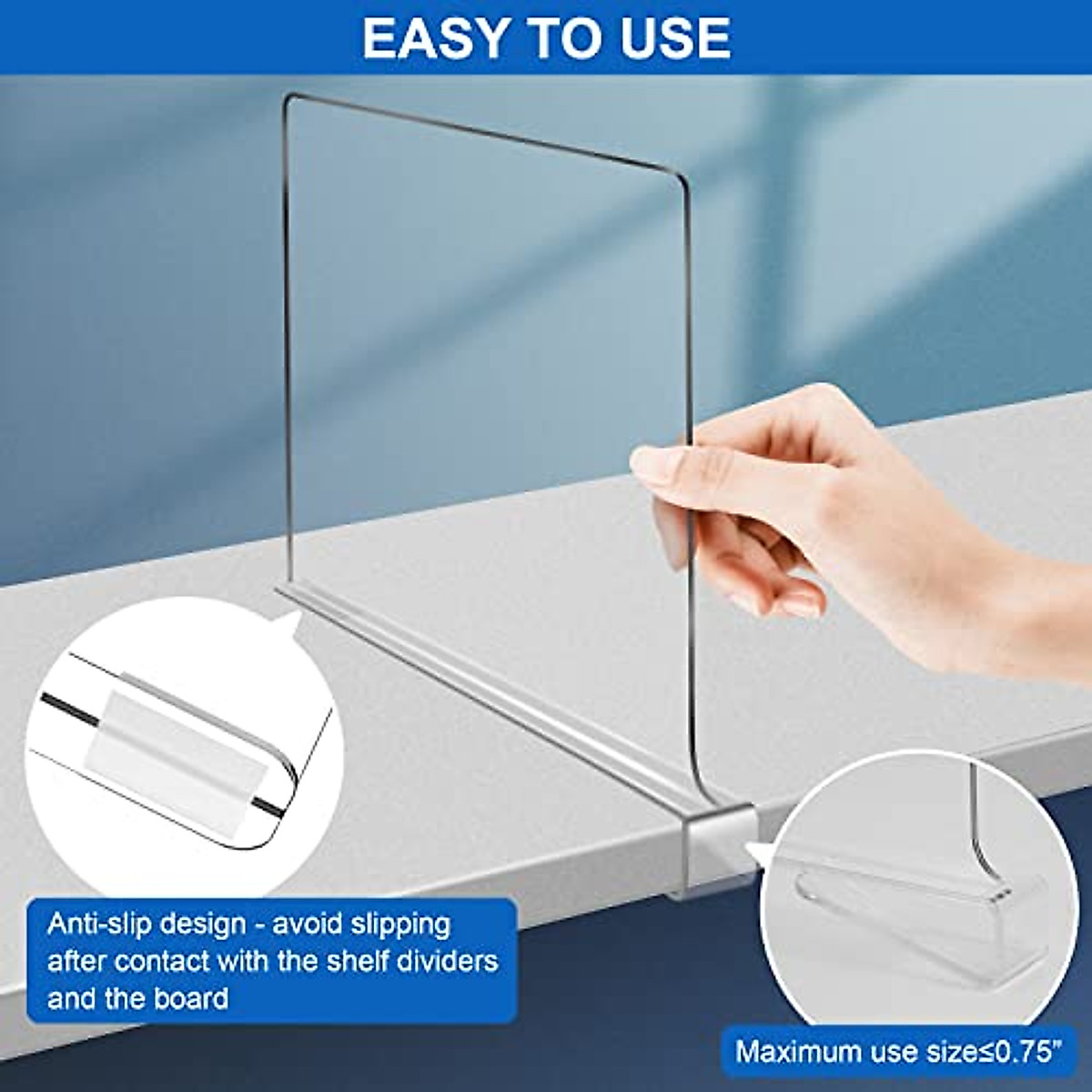 EASY TO USE

Anti-slip design - avoid slipping after contact with the shelf dividers and the board

Maximum use size≤0.75"