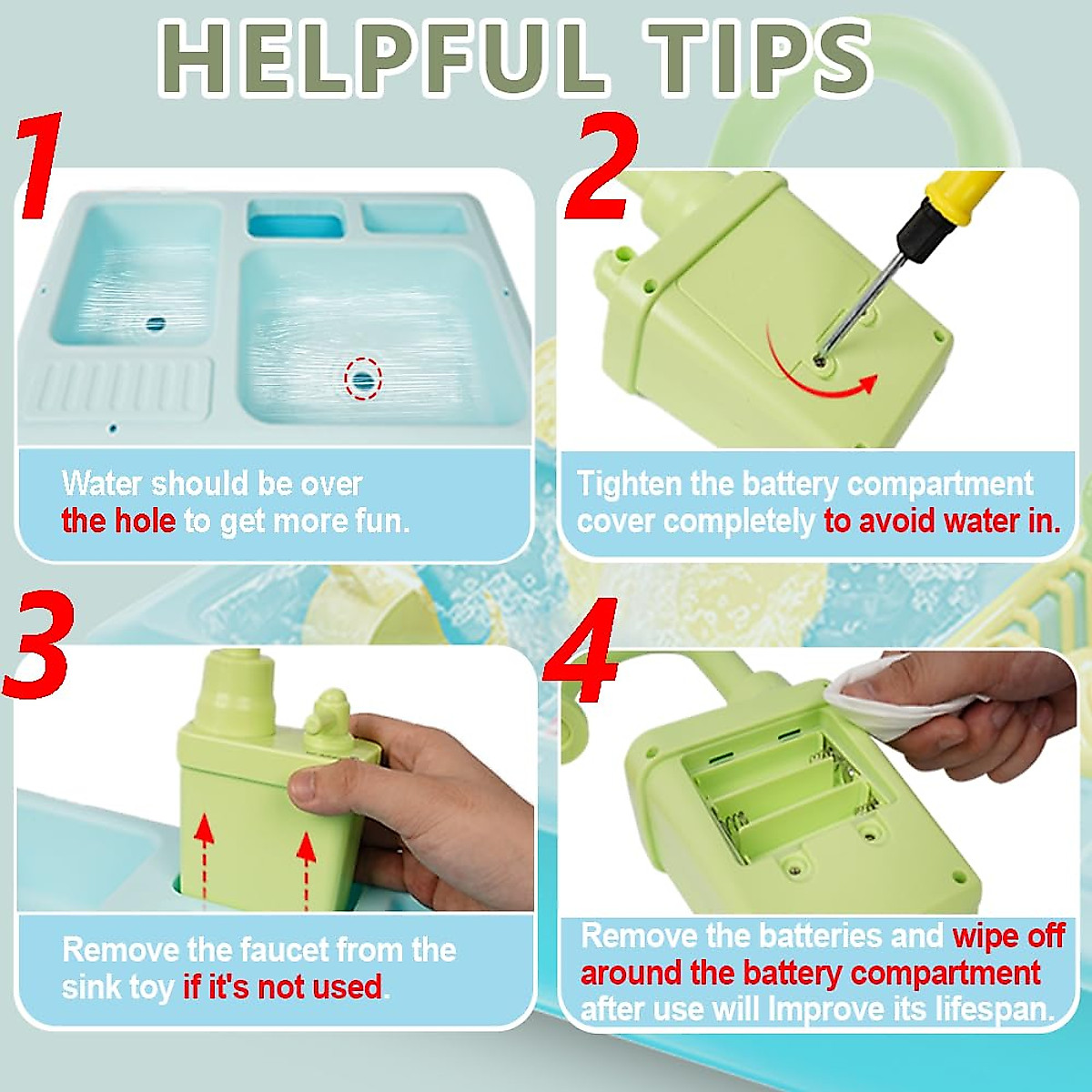 HELPFUL TIPS

1

Water should be over the hole to get more fun.

2

Tighten the battery compartment cover completely to avoid water in.

3

Remove the faucet from the sink toy if it's not used.

4

Remove the batteries and wipe off around the battery compartment after use will Improve its lifespan.