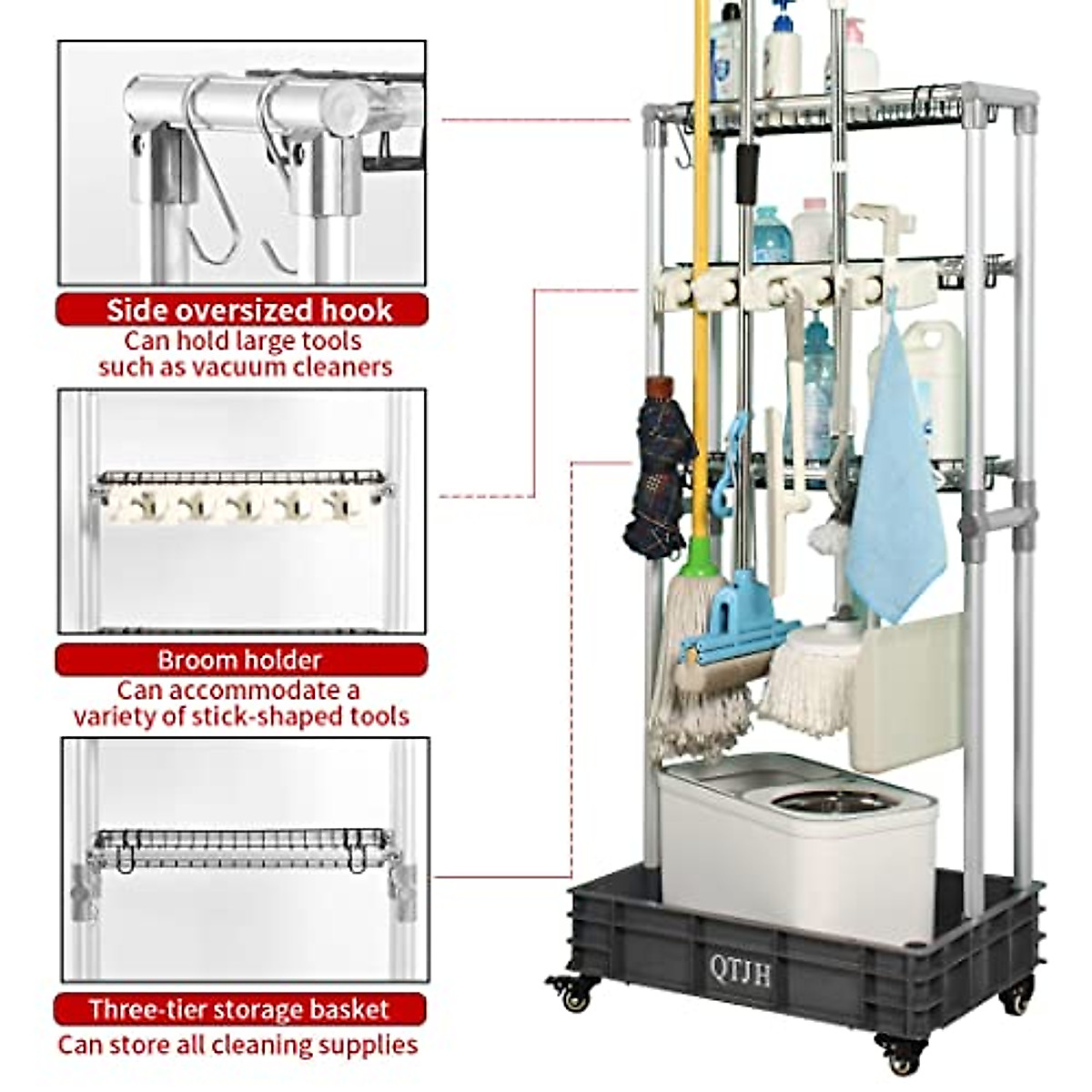 Side oversized hook
Can hold large tools such as vacuum cleaners

Broom holder
Can accommodate a variety of stick-shaped tools

Three-tier storage basket
Can store all cleaning supplies

QTJH