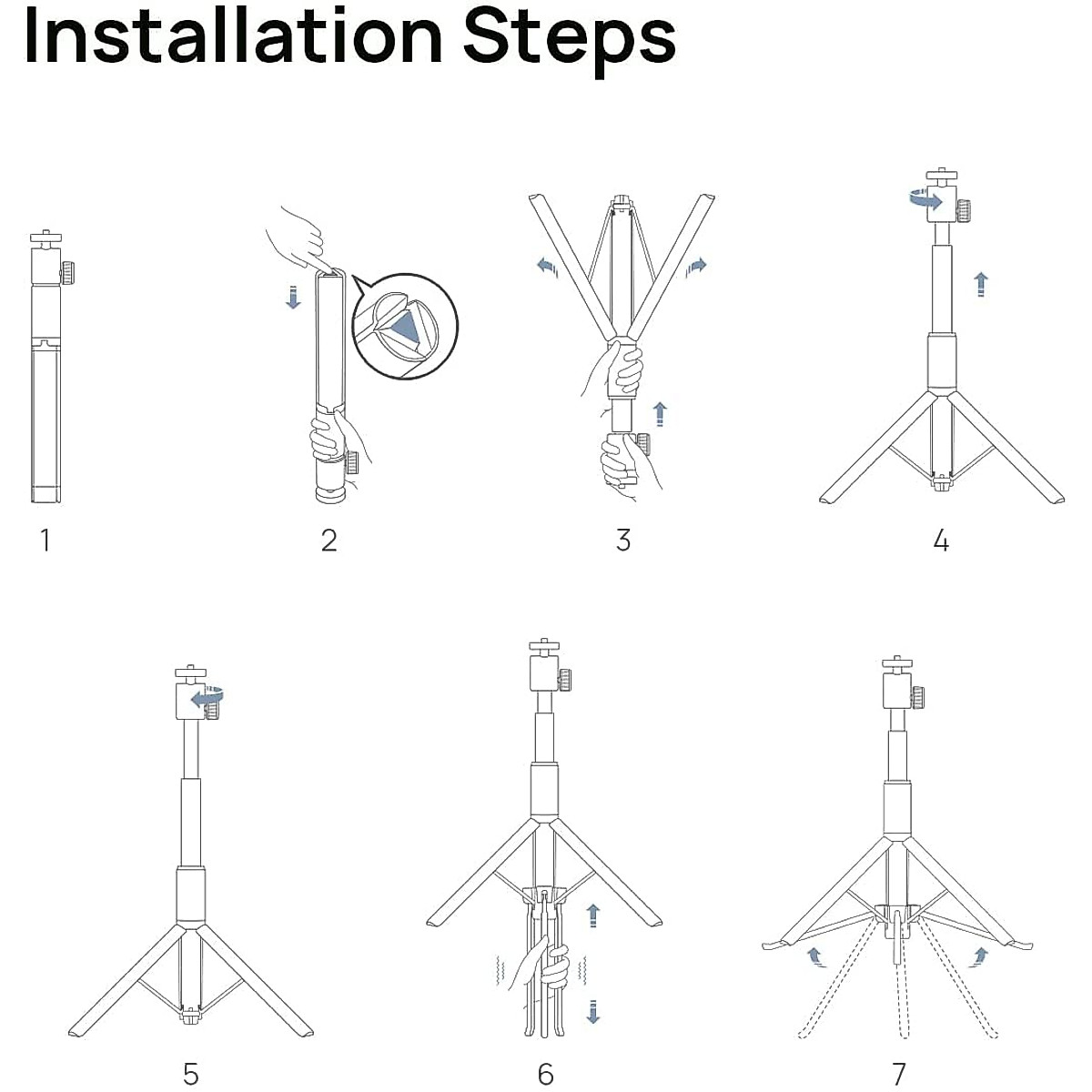 Installation Steps

1

2

3

4

5

6

7