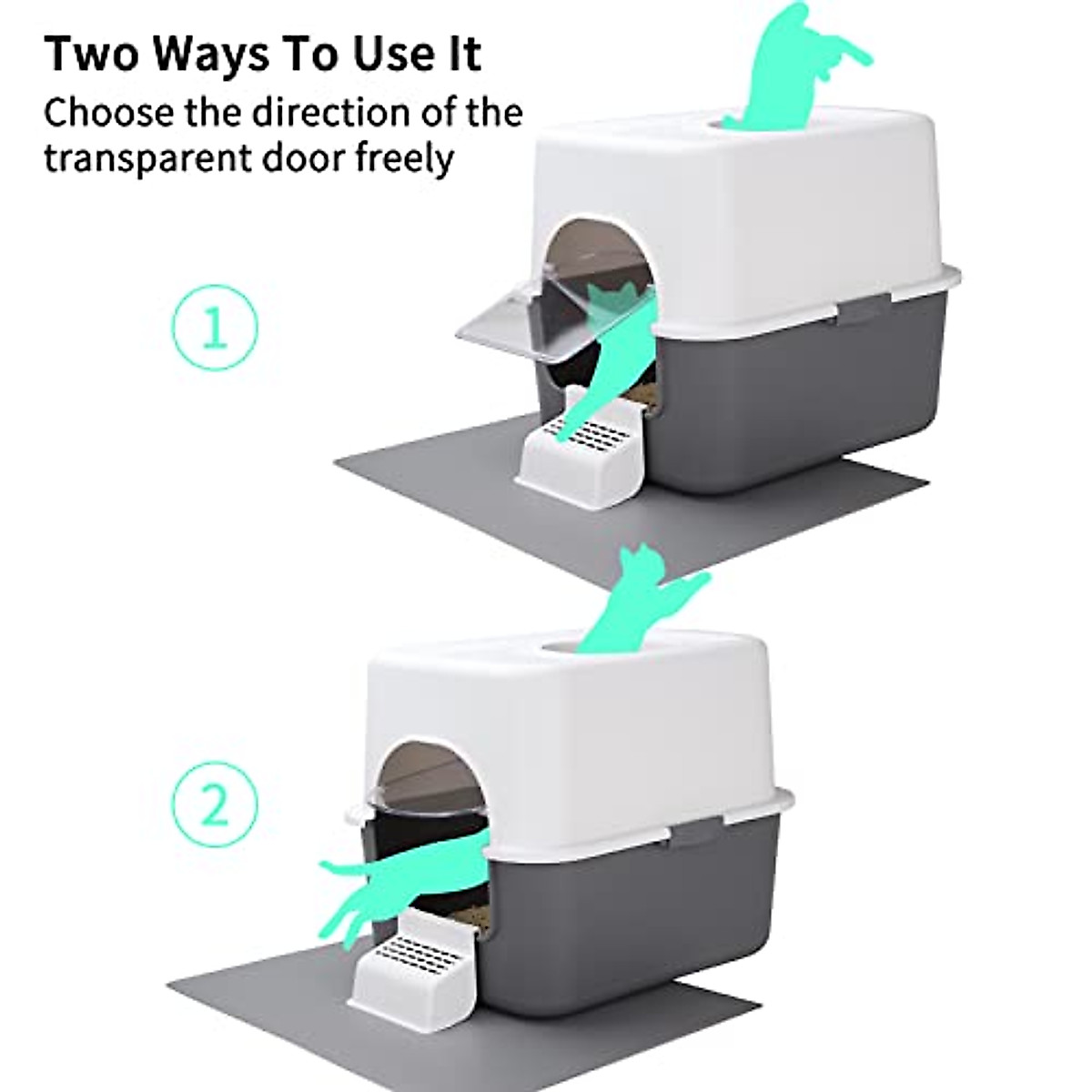 Two Ways To Use It

Choose the direction of the transparent door freely

①

②