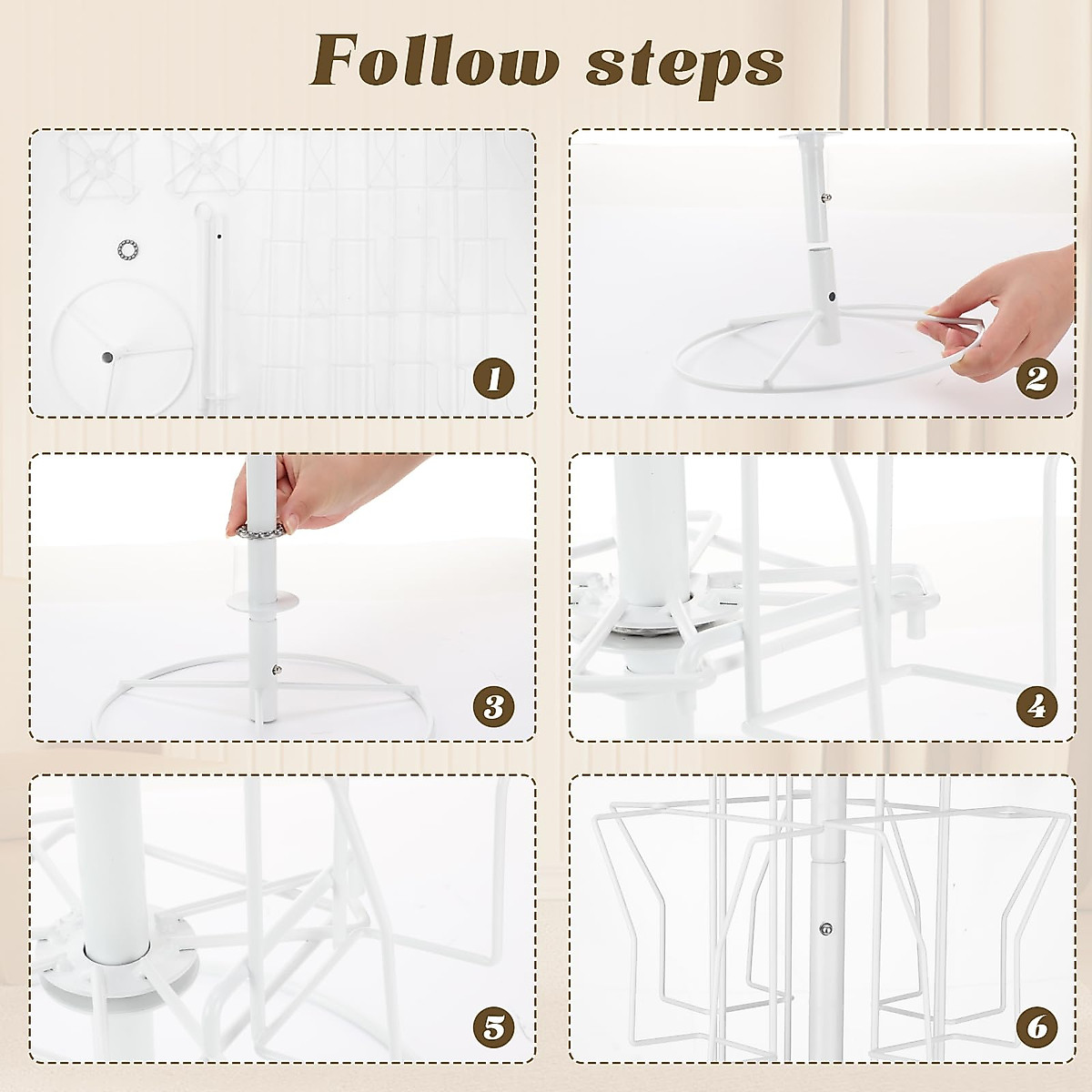 Follow steps

1

2

3

4

5

6