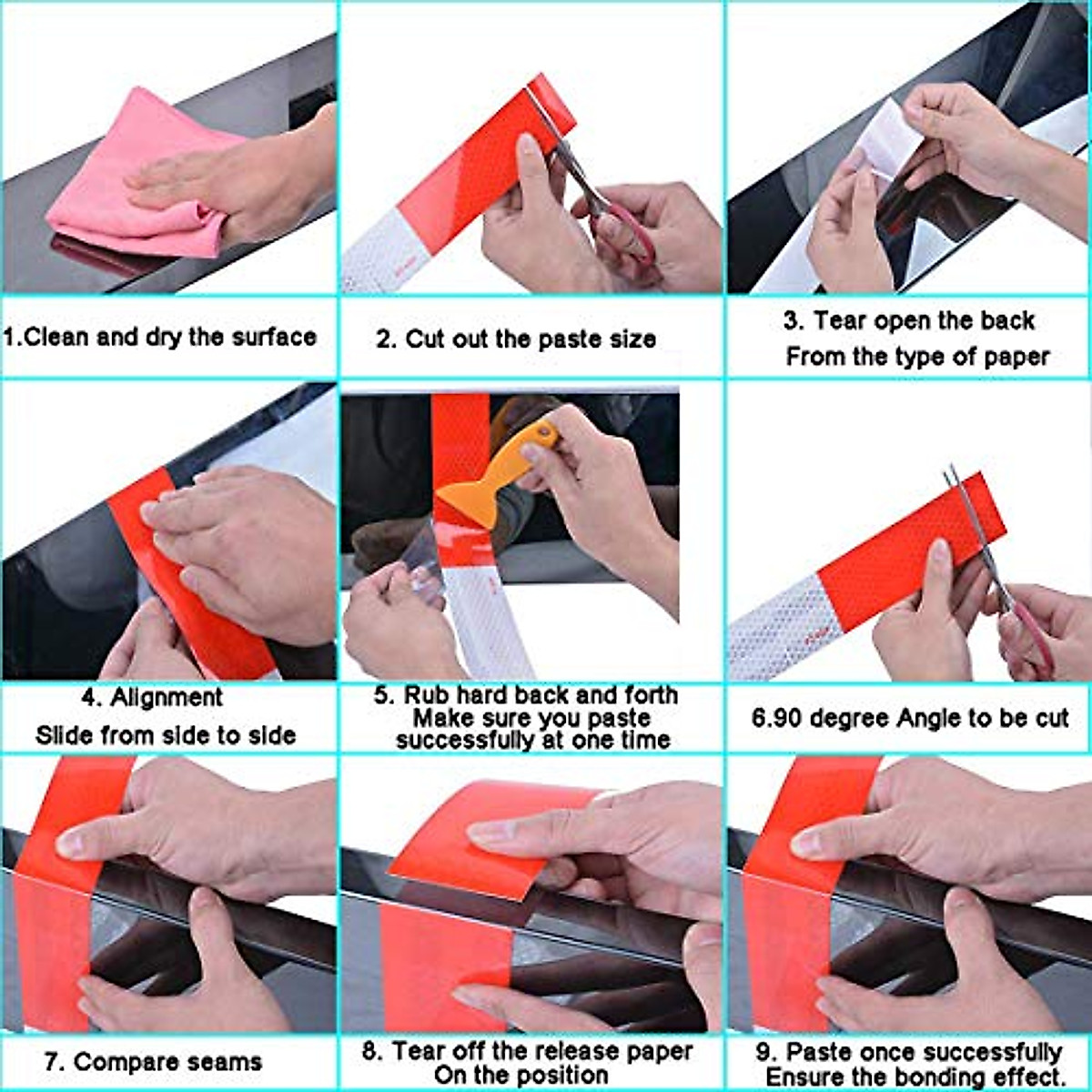 1.Clean and dry the surface

2. Cut out the paste size

3. Tear open the back
From the type of paper

4. Alignment
Slide from side to side

5. Rub hard back and forth
Make sure you paste
successfully at one time

6.90 degree Angle to be cut

7. Compare seams

8. Tear off the release paper
On the position

9. Paste once successfully
Ensure the bonding effect.