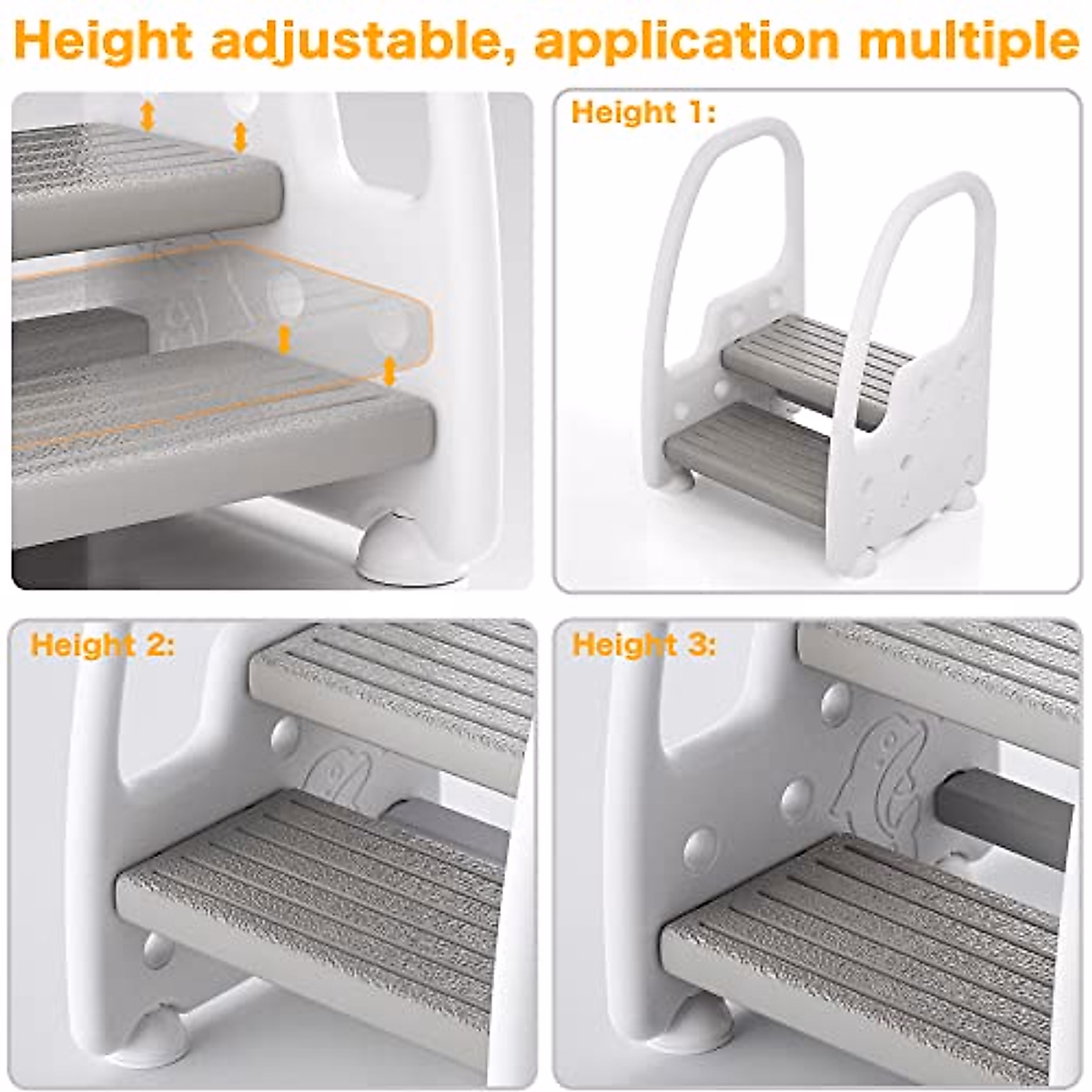 Height adjustable, application multiple

Height 1:

Height 2:

Height 3: