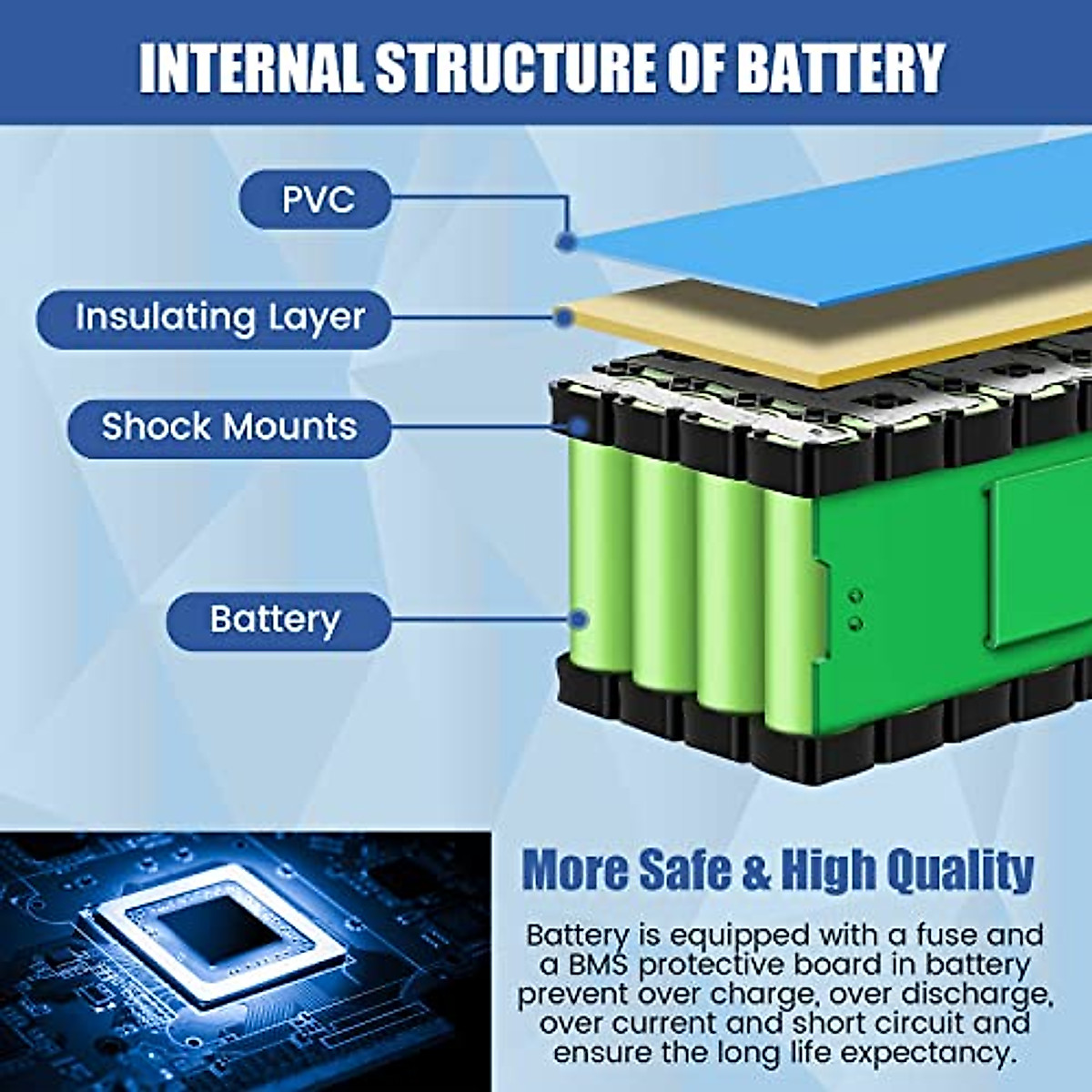 INTERNAL STRUCTURE OF BATTERY

PVC

Insulating Layer

Shock Mounts

Battery

More Safe & High Quality

Battery is equipped with a fuse and a BMS protective board in battery prevent over charge, over discharge, over current and short circuit and ensure the long life expectancy.