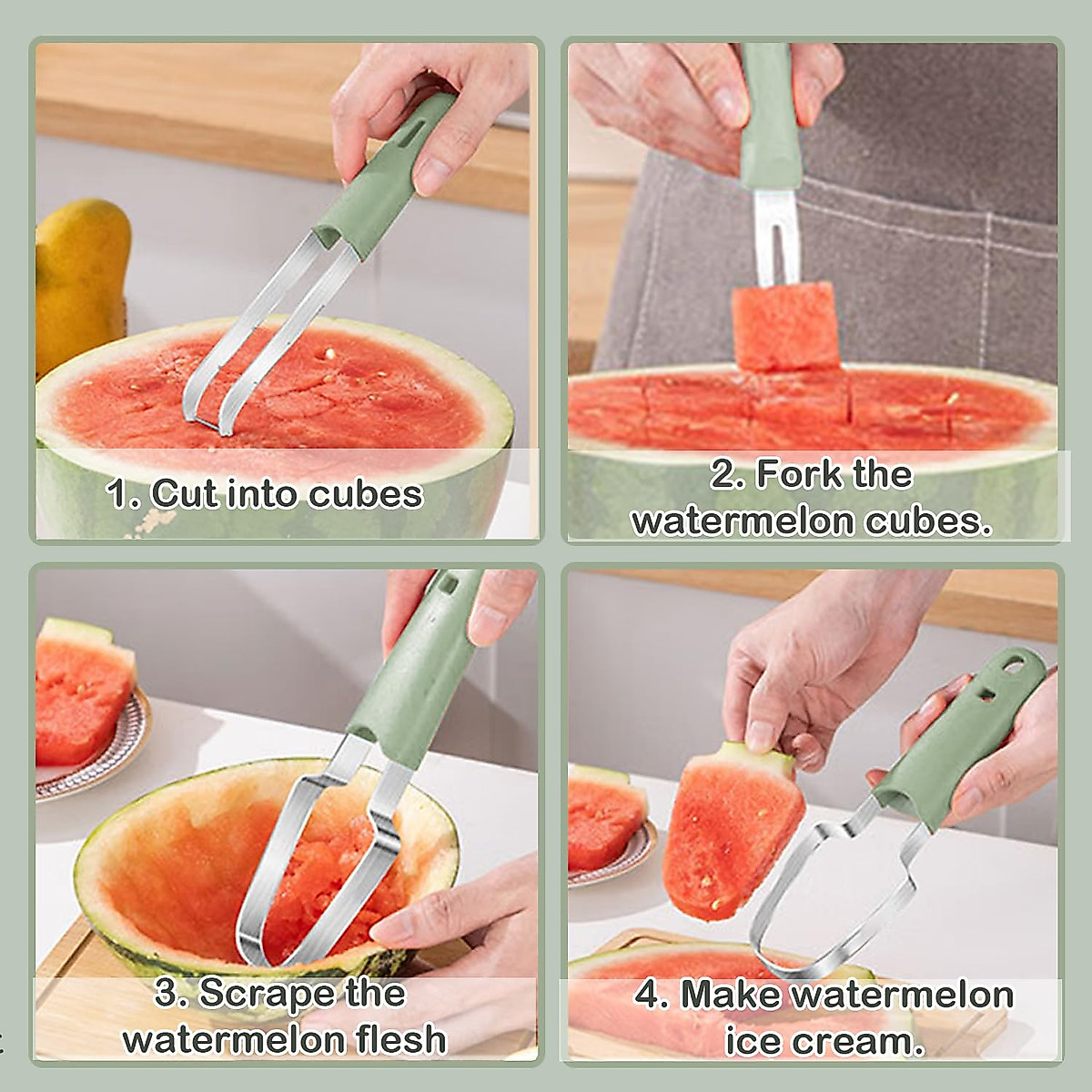 1. Cut into cubes

2. Fork the watermelon cubes.

3. Scrape the watermelon flesh

4. Make watermelon ice cream.