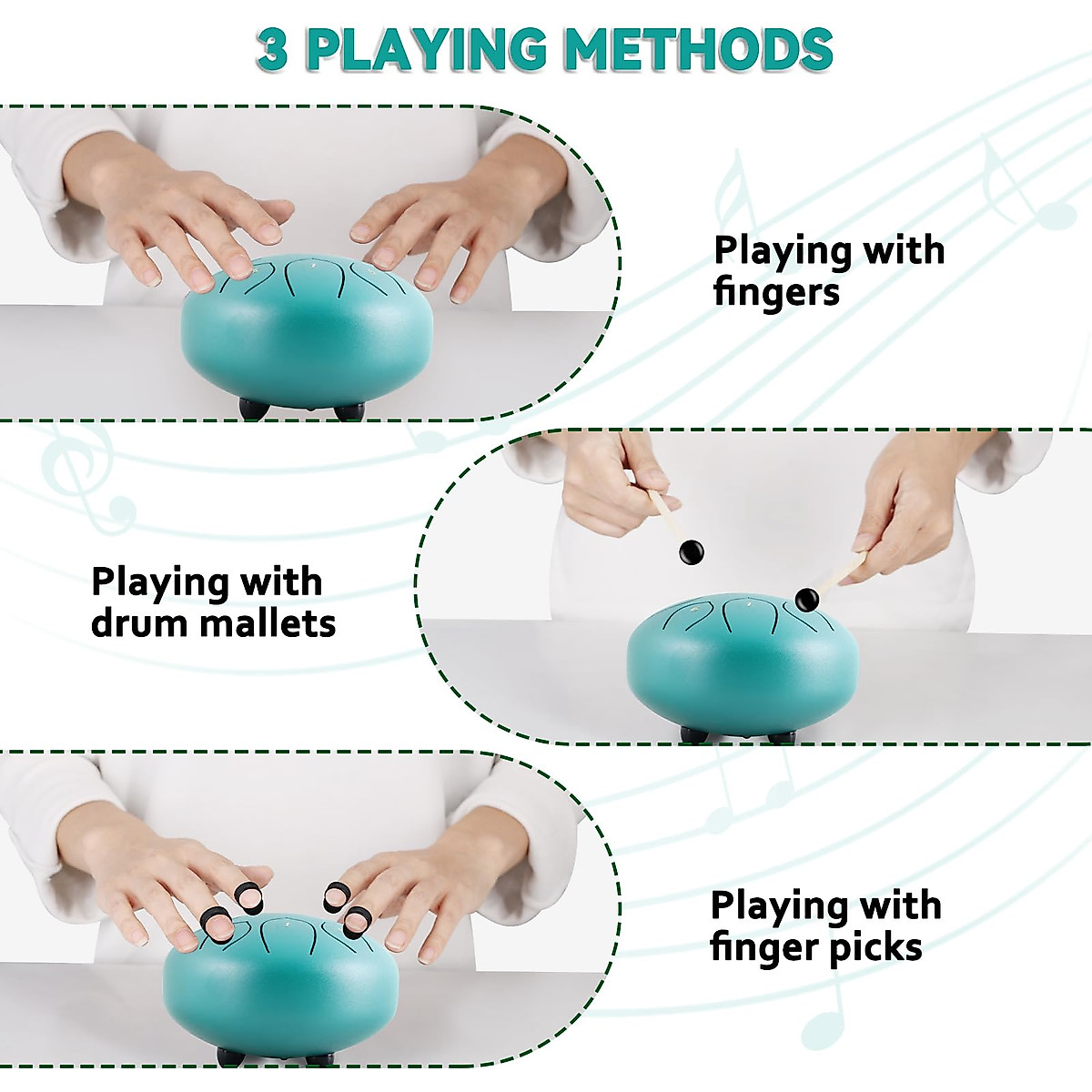 3 PLAYING METHODS

Playing with fingers

Playing with drum mallets

Playing with finger picks