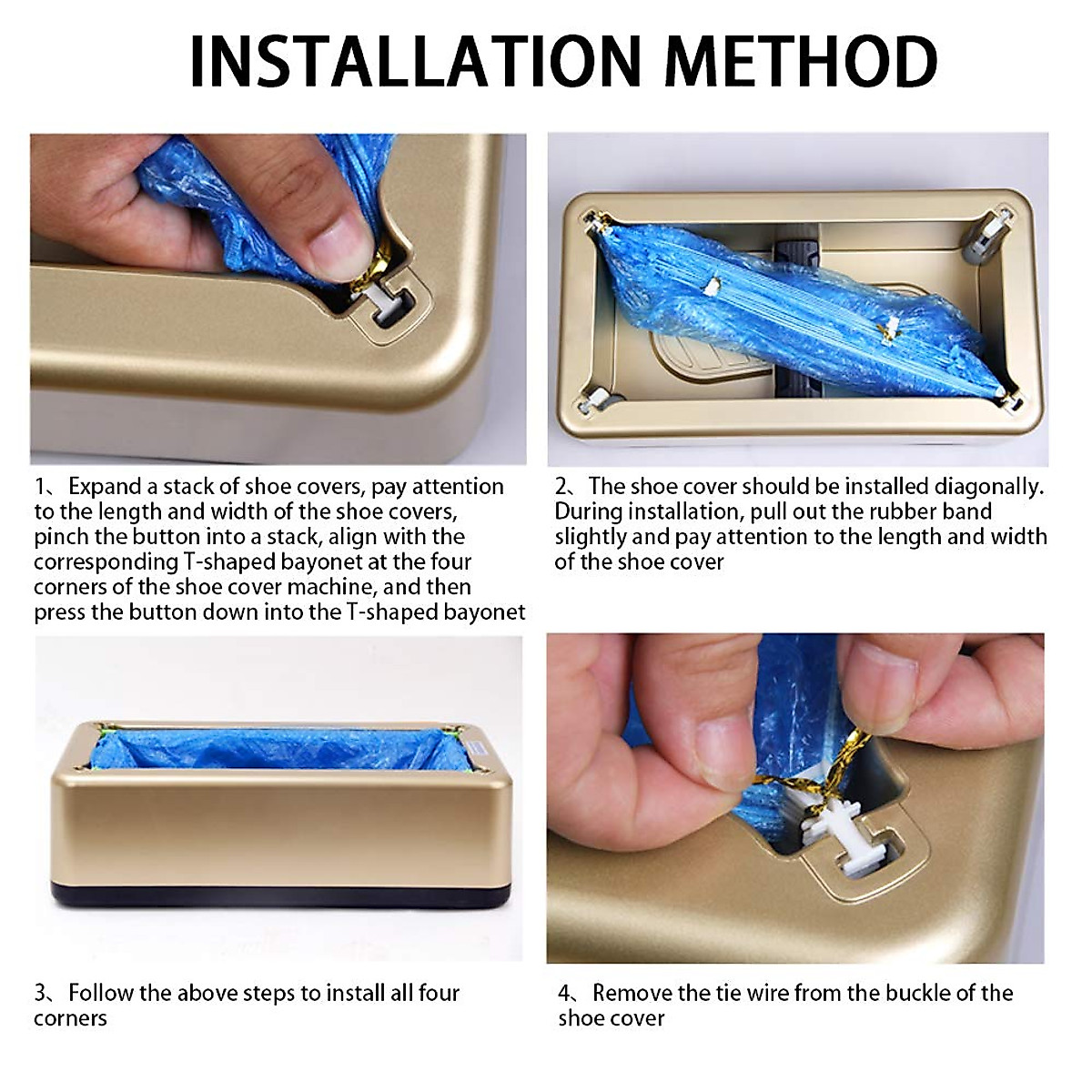 INSTALLATION METHOD

1、Expand a stack of shoe covers, pay attention to the length and width of the shoe covers, pinch the button into a stack, align with the corresponding T-shaped bayonet at the four corners of the shoe cover machine, and then press the button down into the T-shaped bayonet

2、The shoe cover should be installed diagonally. During installation, pull out the rubber band slightly and pay attention to the length and width of the shoe cover

3、Follow the above steps to install all four corners

4、Remove the tie wire from the buckle of the shoe cover