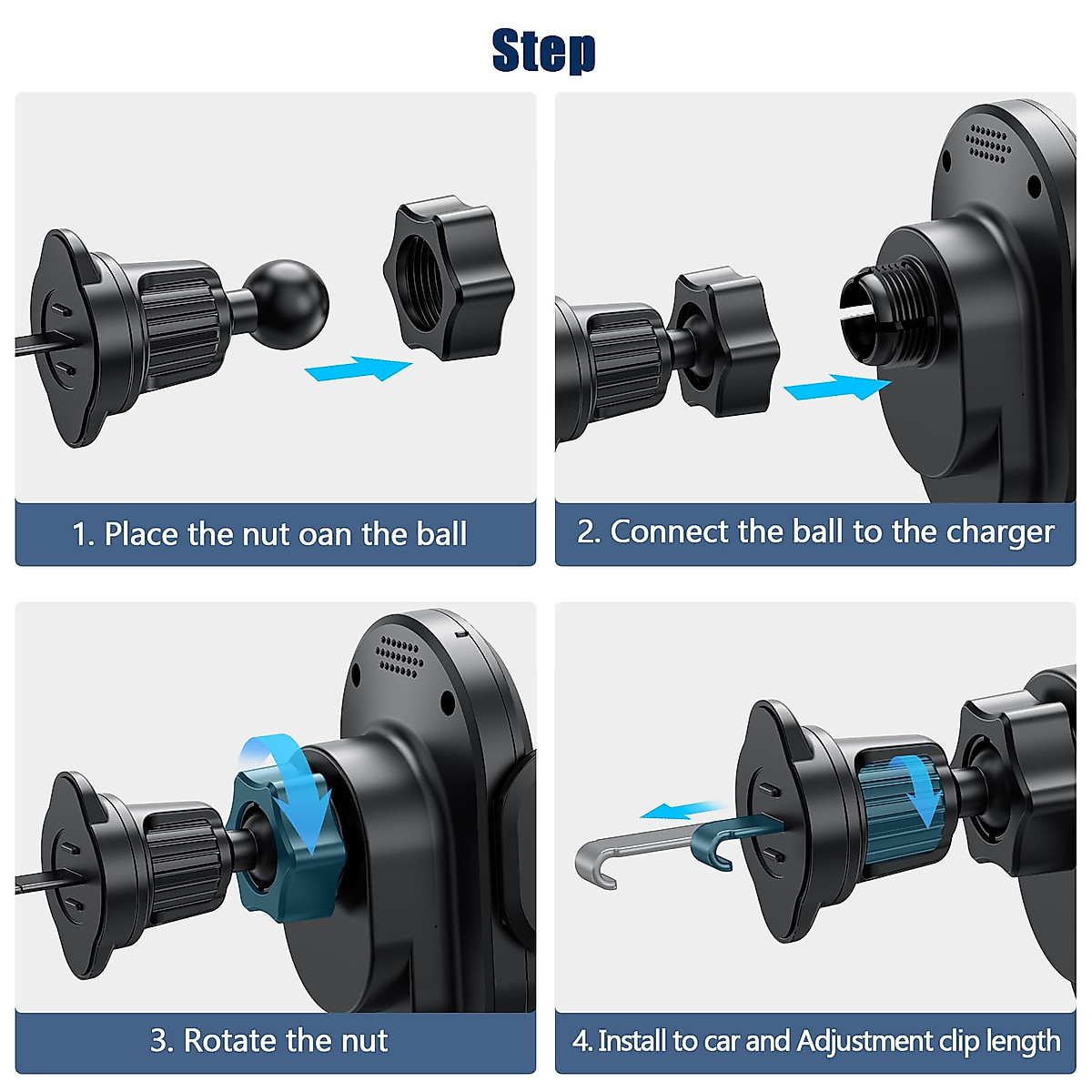 Step

1. Place the nut oan the ball

2. Connect the ball to the charger

3. Rotate the nut

4. Install to car and Adjustment clip length